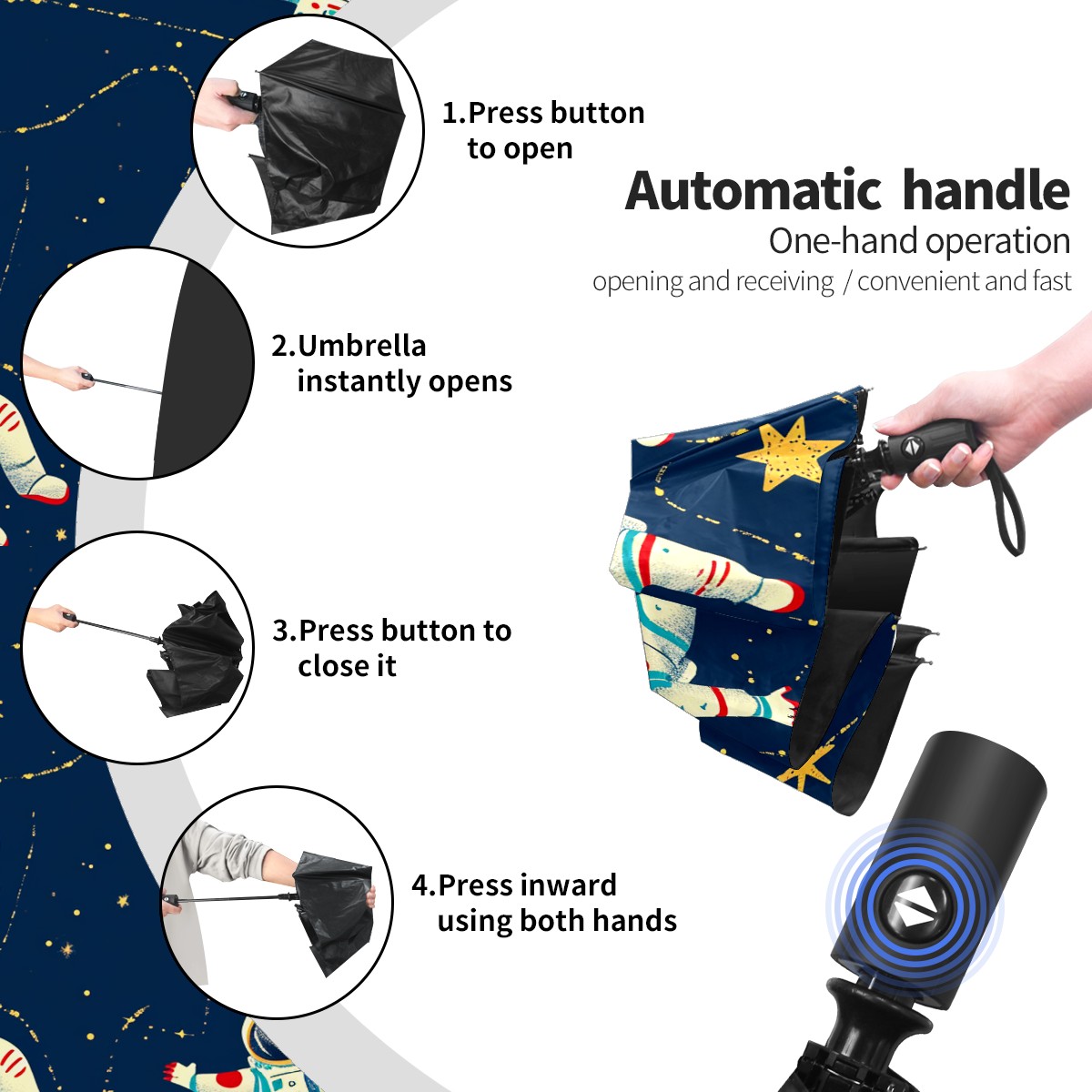 1.Press button to open

Automatic handle
One-hand operation
opening and receiving / convenient and fast

2.Umbrella instantly opens

3.Press button to close it

4.Press inward using both hands