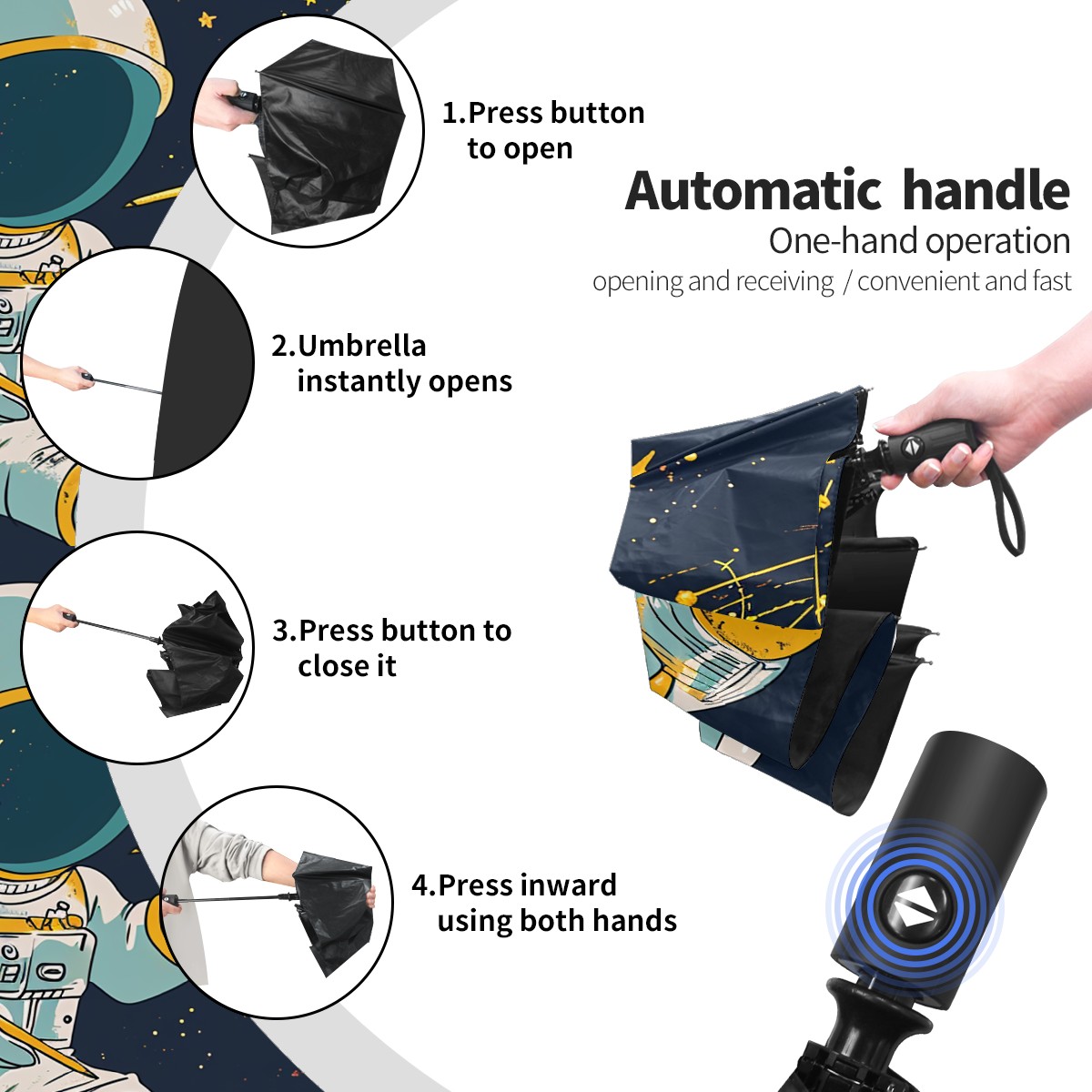 1.Press button to open

Automatic handle

One-hand operation

opening and receiving / convenient and fast

2.Umbrella instantly opens

3.Press button to close it

4.Press inward using both hands