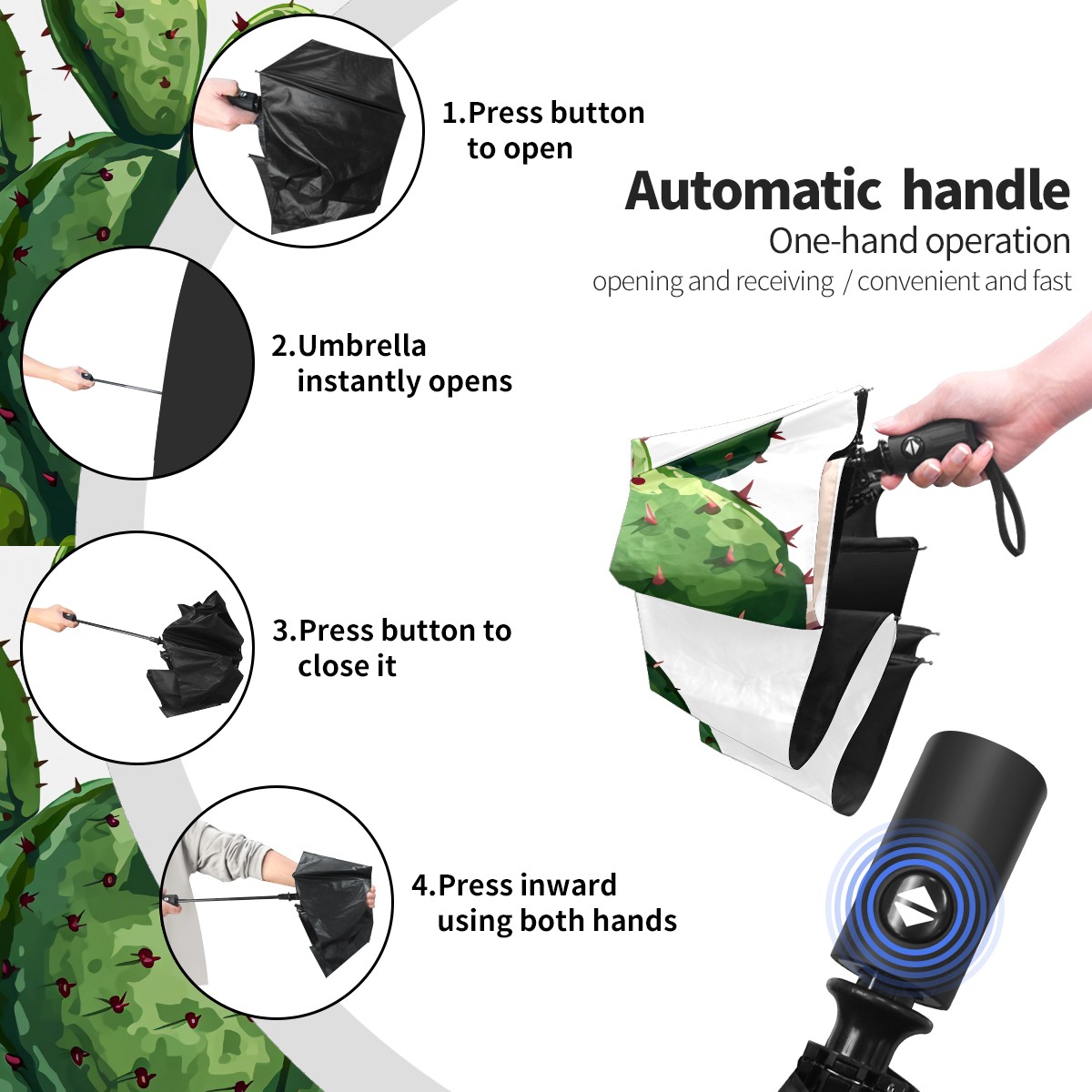 1.Press button to open

Automatic handle

One-hand operation

opening and receiving / convenient and fast

2.Umbrella instantly opens

3.Press button to close it

4.Press inward using both hands