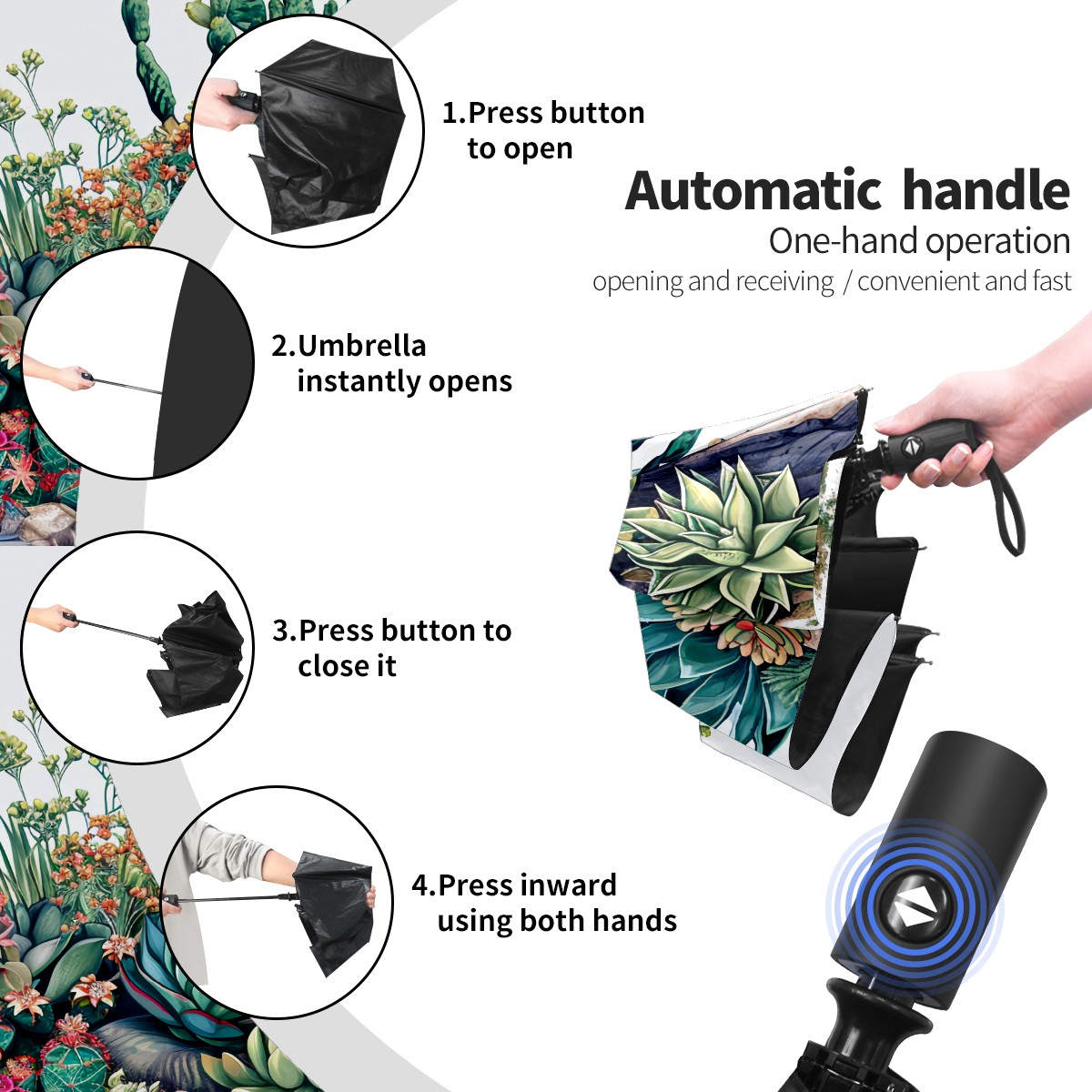 1.Press button to open

Automatic handle

One-hand operation

opening and receiving / convenient and fast

2.Umbrella instantly opens

3.Press button to close it

4.Press inward using both hands