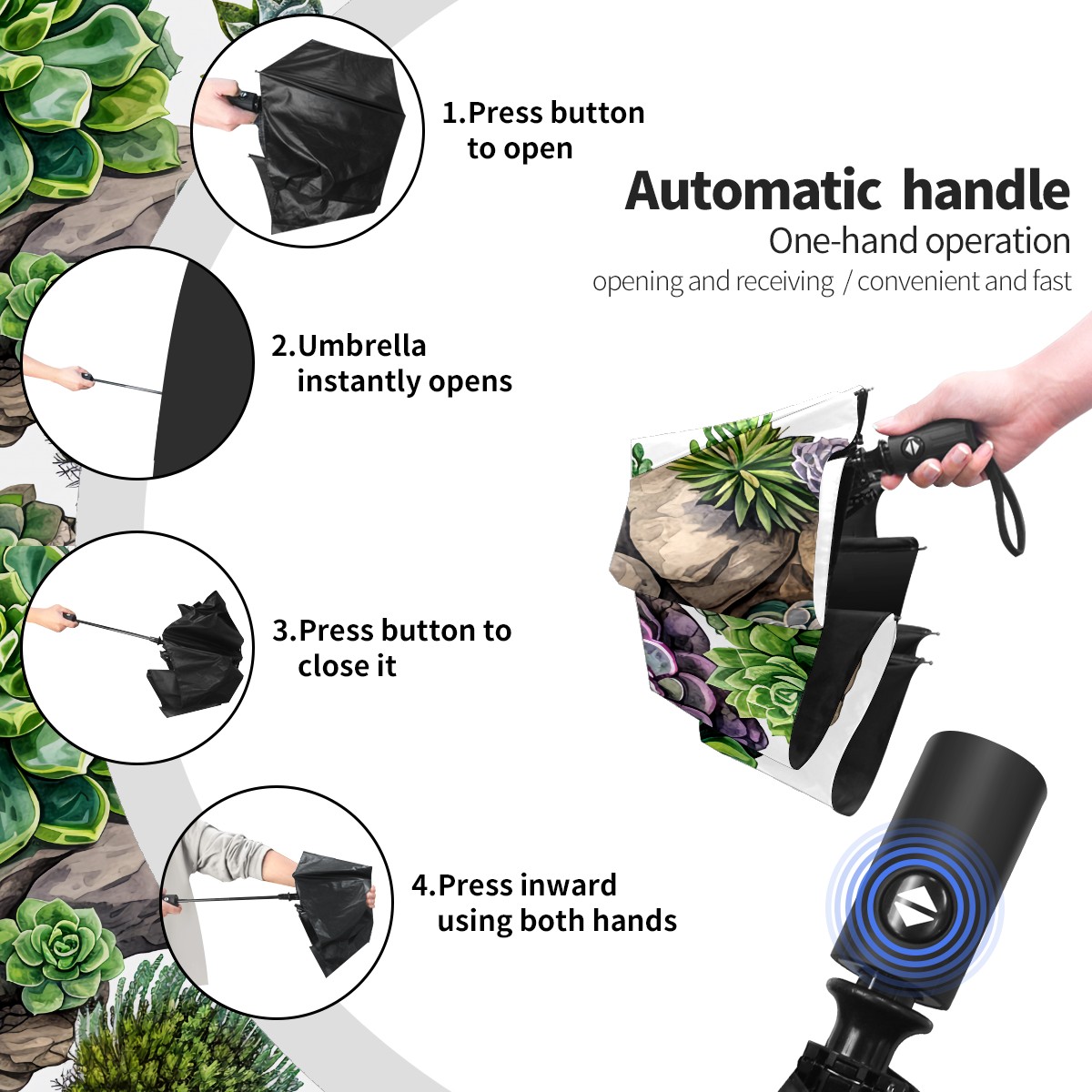 1.Press button to open

Automatic handle

One-hand operation

opening and receiving / convenient and fast

2.Umbrella instantly opens

3.Press button to close it

4.Press inward using both hands