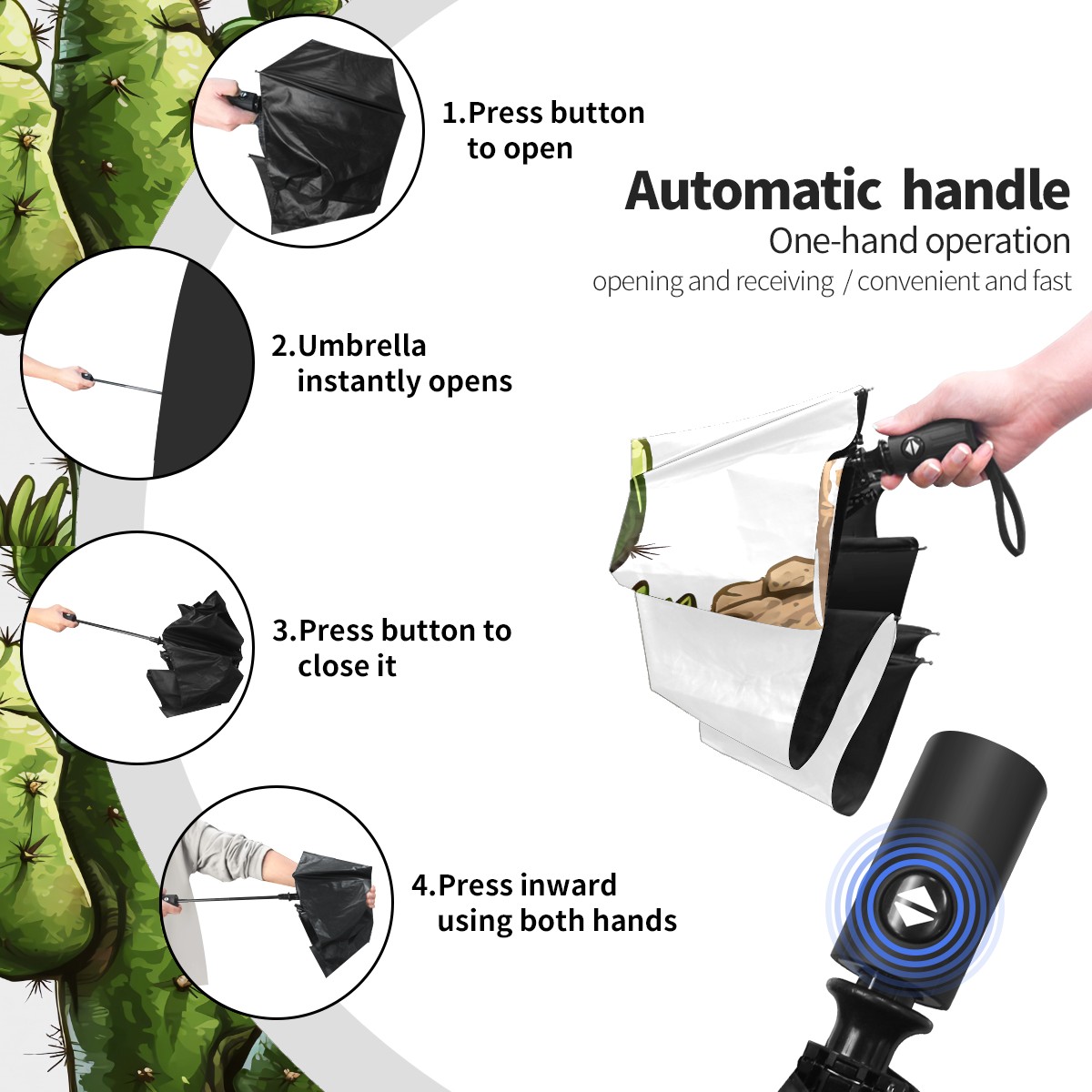 1.Press button to open

Automatic handle
One-hand operation
opening and receiving / convenient and fast

2.Umbrella instantly opens

3.Press button to close it

4.Press inward using both hands