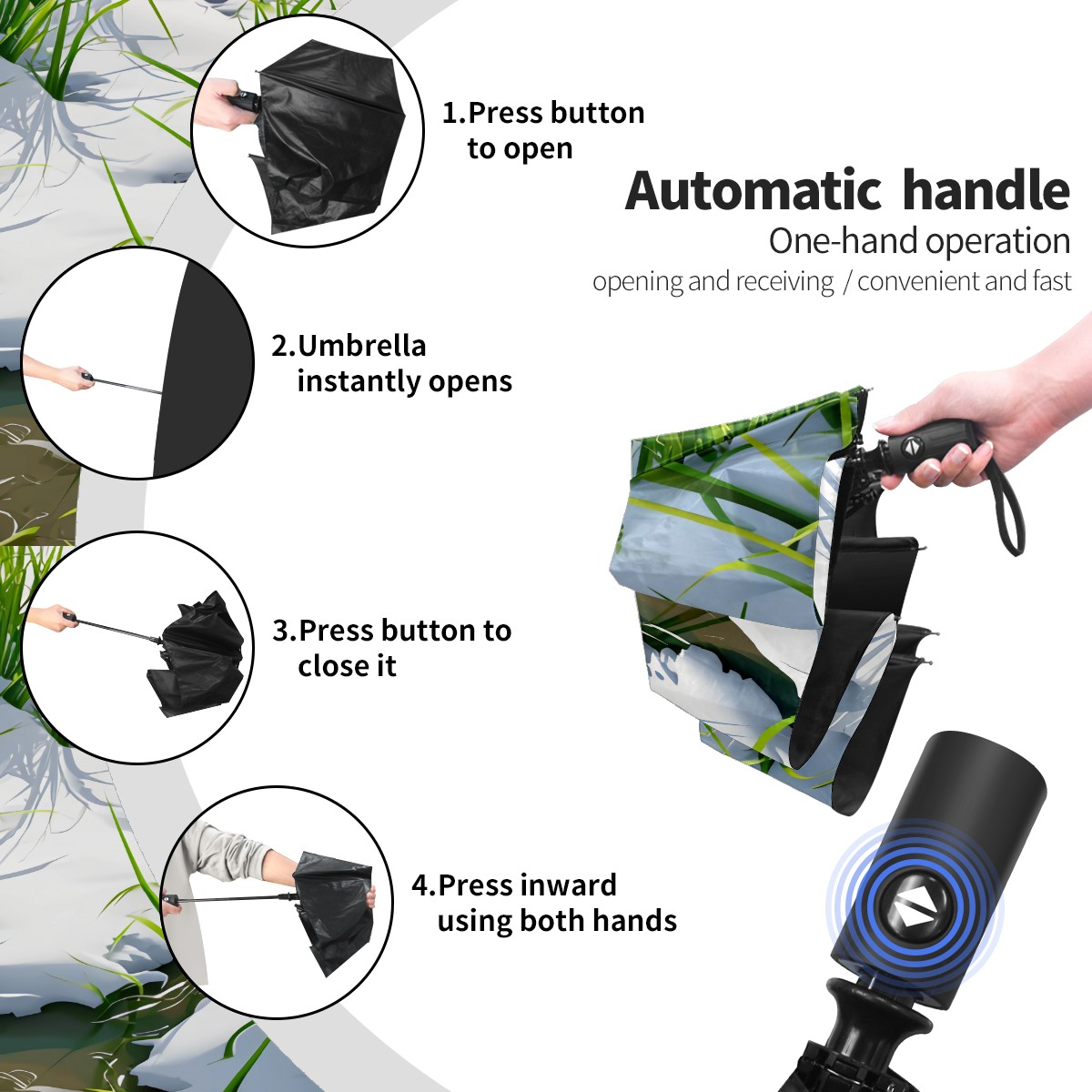 1.Press button to open

Automatic handle

One-hand operation

opening and receiving / convenient and fast

2.Umbrella instantly opens

3.Press button to close it

4.Press inward using both hands