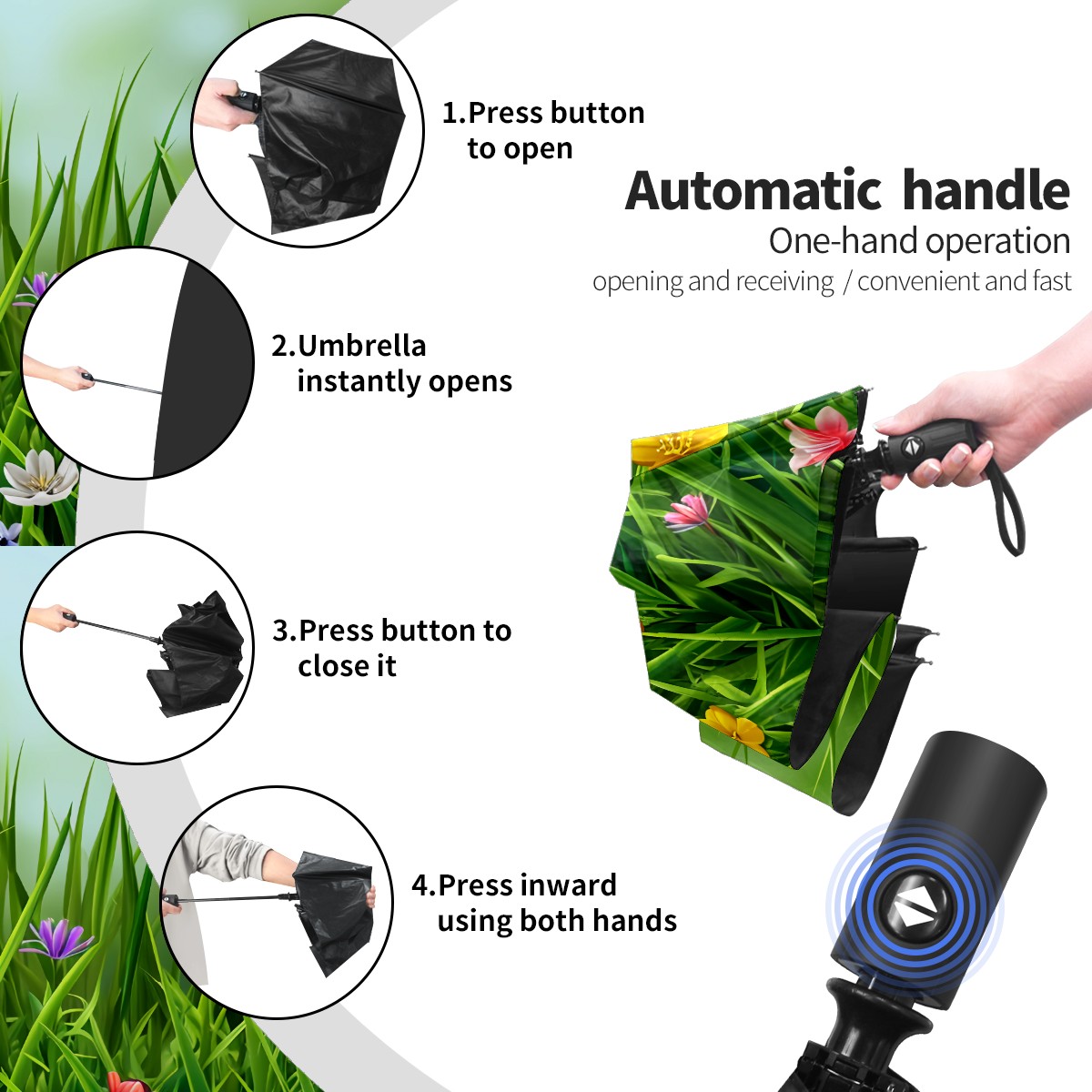 1.Press button to open

Automatic handle
One-hand operation
opening and receiving / convenient and fast

2.Umbrella instantly opens

3.Press button to close it

4.Press inward using both hands