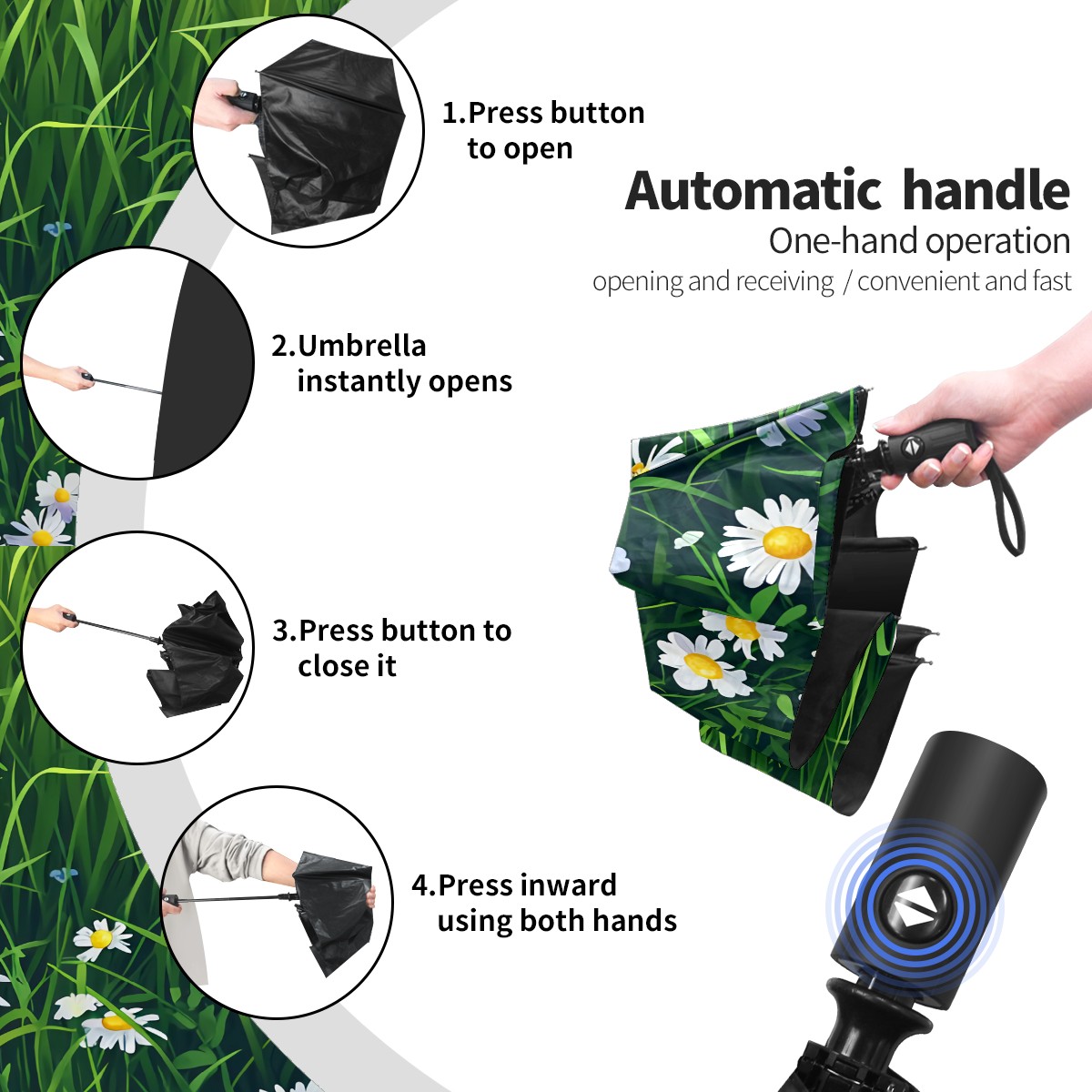 1.Press button to open

Automatic handle

One-hand operation

opening and receiving / convenient and fast

2.Umbrella instantly opens

3.Press button to close it

4.Press inward using both hands