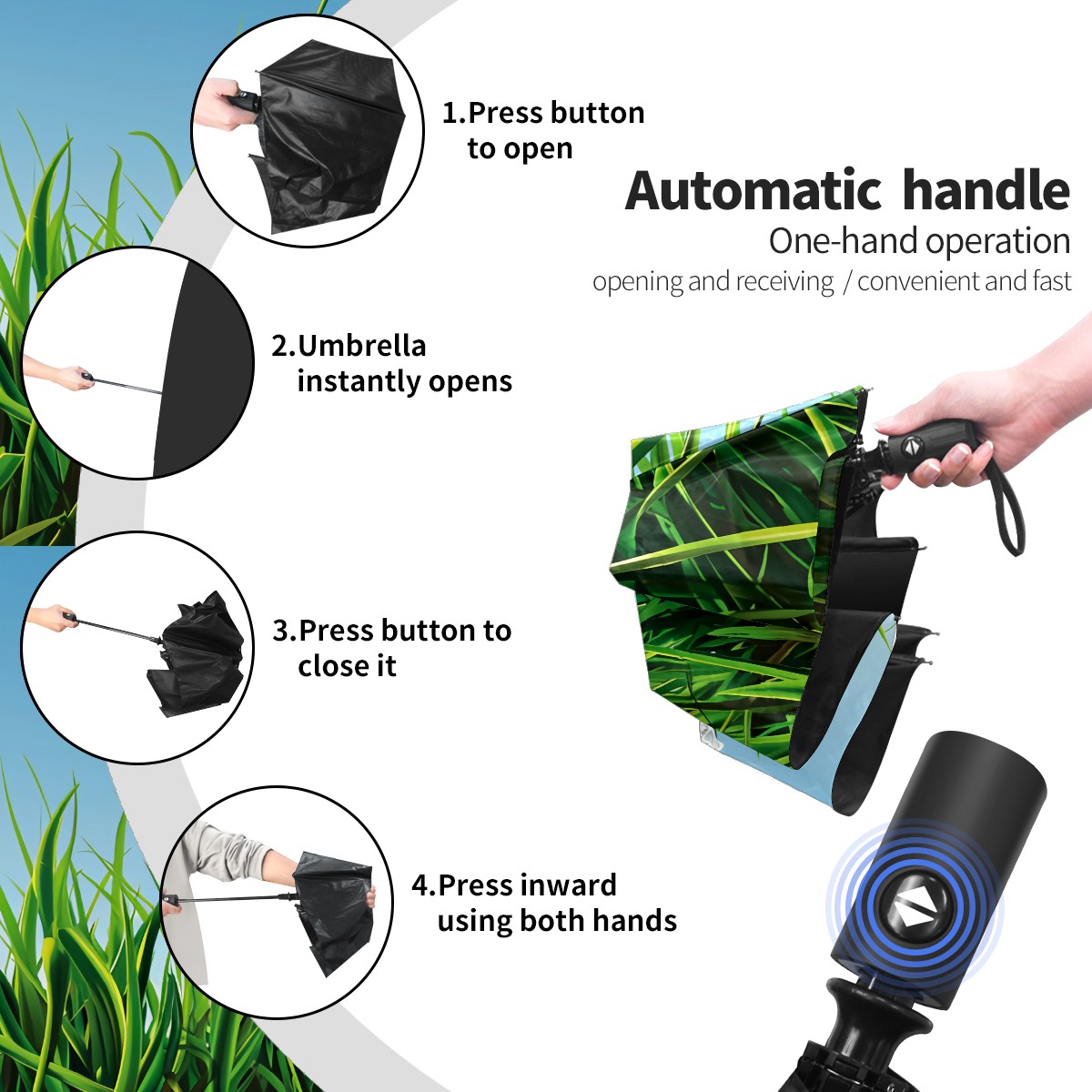 1.Press button to open

Automatic handle

One-hand operation

opening and receiving / convenient and fast

2.Umbrella instantly opens

3.Press button to close it

4.Press inward using both hands