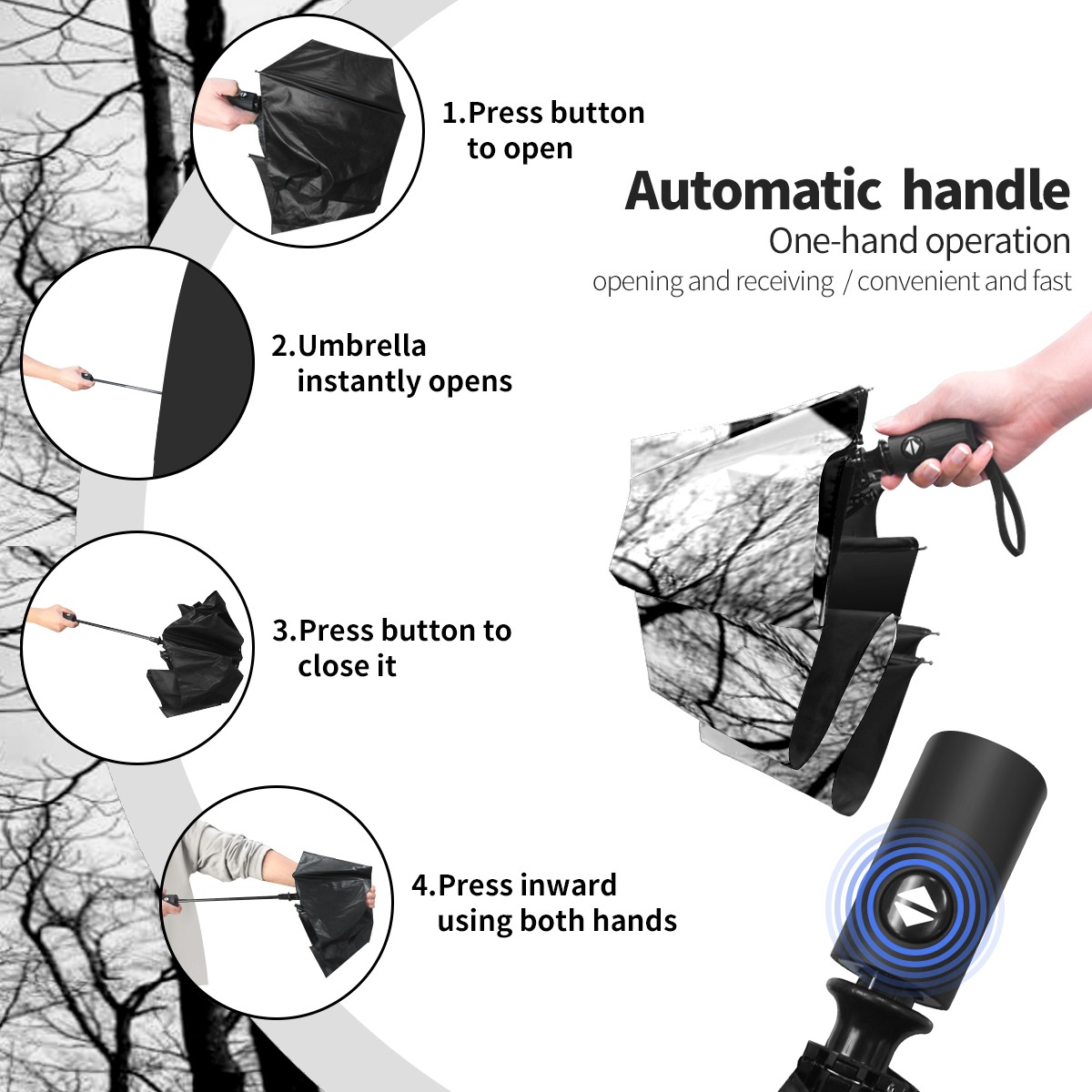 1.Press button to open

Automatic handle
One-hand operation
opening and receiving / convenient and fast

2.Umbrella instantly opens

3.Press button to close it

4.Press inward using both hands