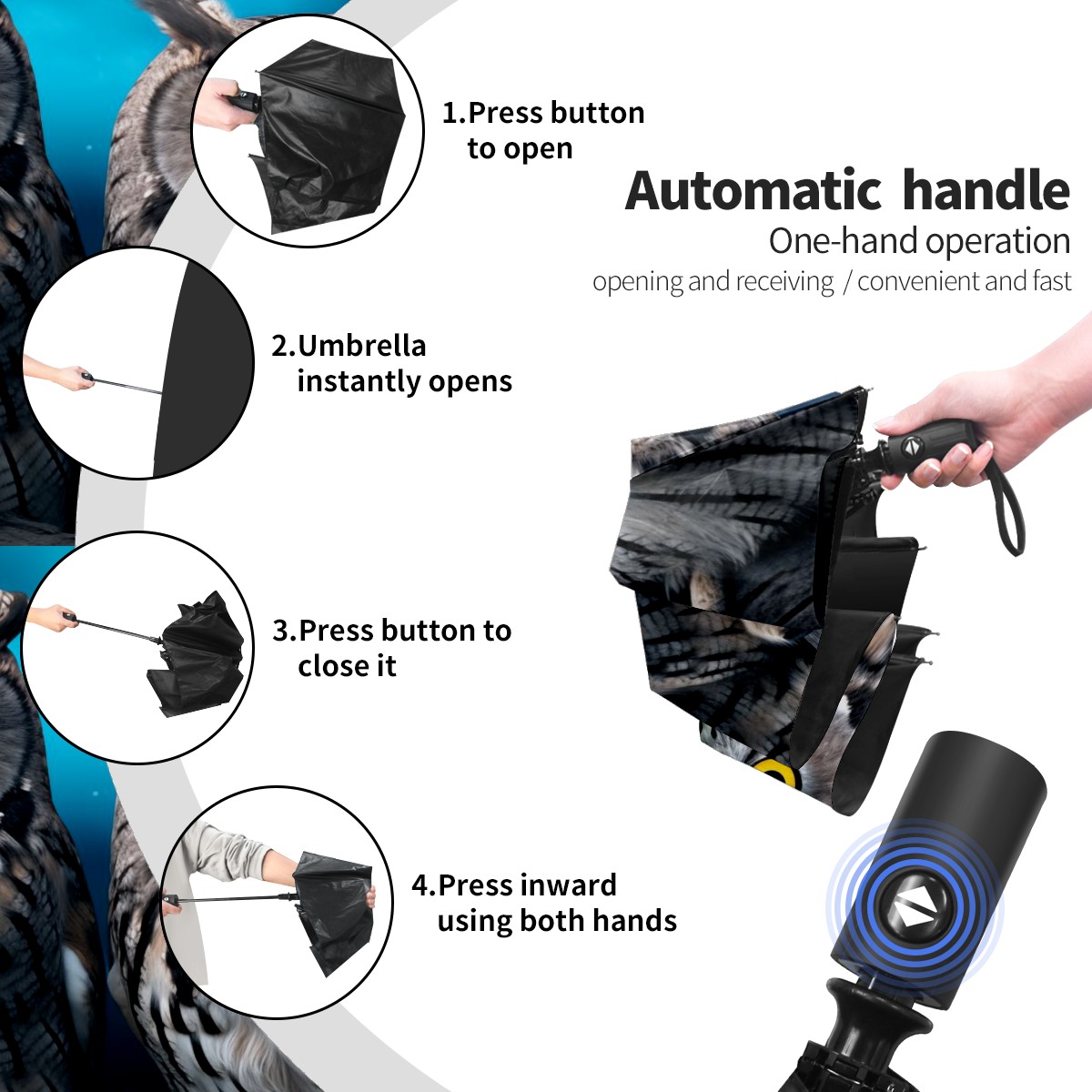 1.Press button to open

Automatic handle
One-hand operation
opening and receiving / convenient and fast

2.Umbrella instantly opens

3.Press button to close it

4.Press inward using both hands