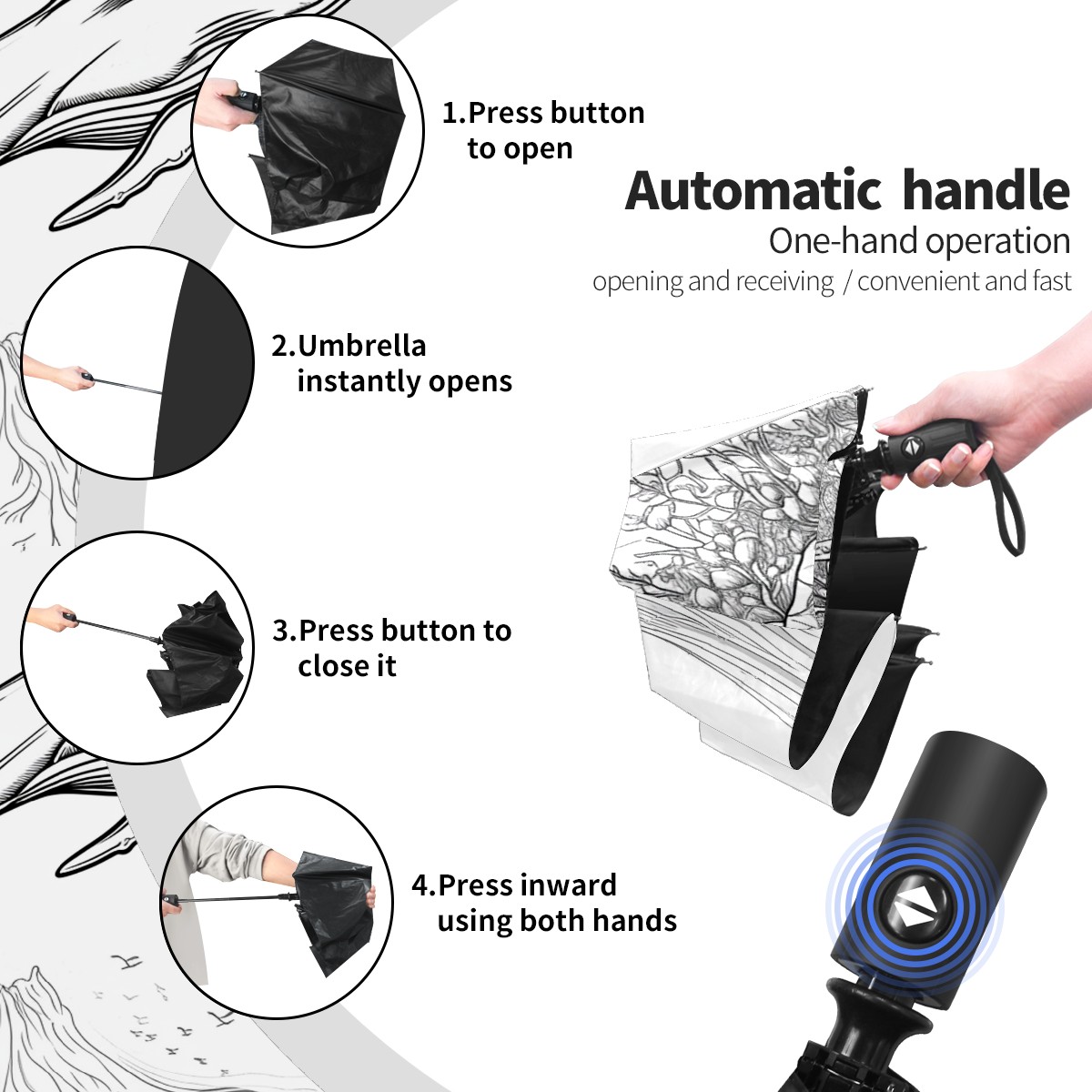 1.Press button to open

Automatic handle
One-hand operation
opening and receiving / convenient and fast

2.Umbrella instantly opens

3.Press button to close it

4.Press inward using both hands