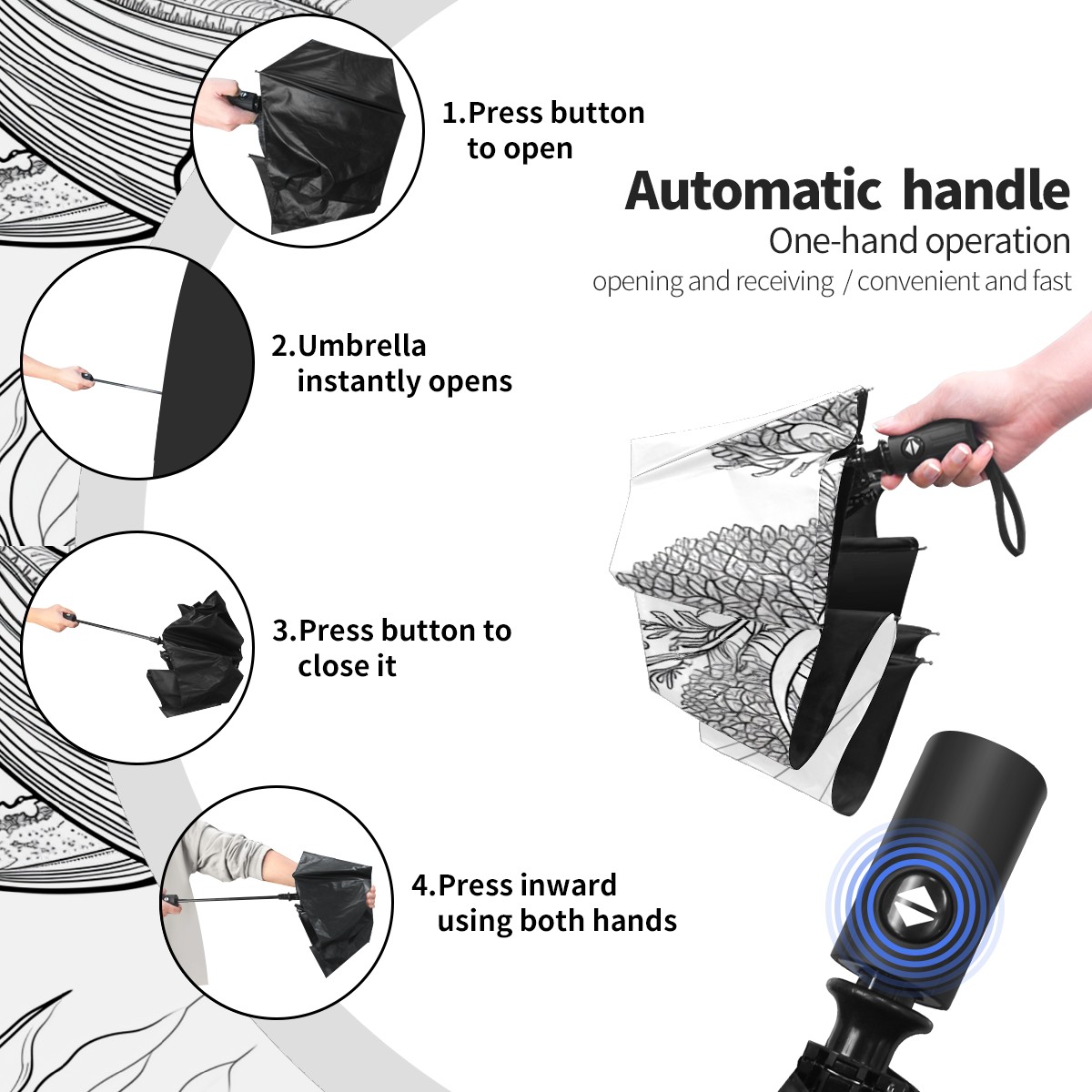 1.Press button to open

Automatic handle
One-hand operation
opening and receiving / convenient and fast

2.Umbrella instantly opens

3.Press button to close it

4.Press inward using both hands