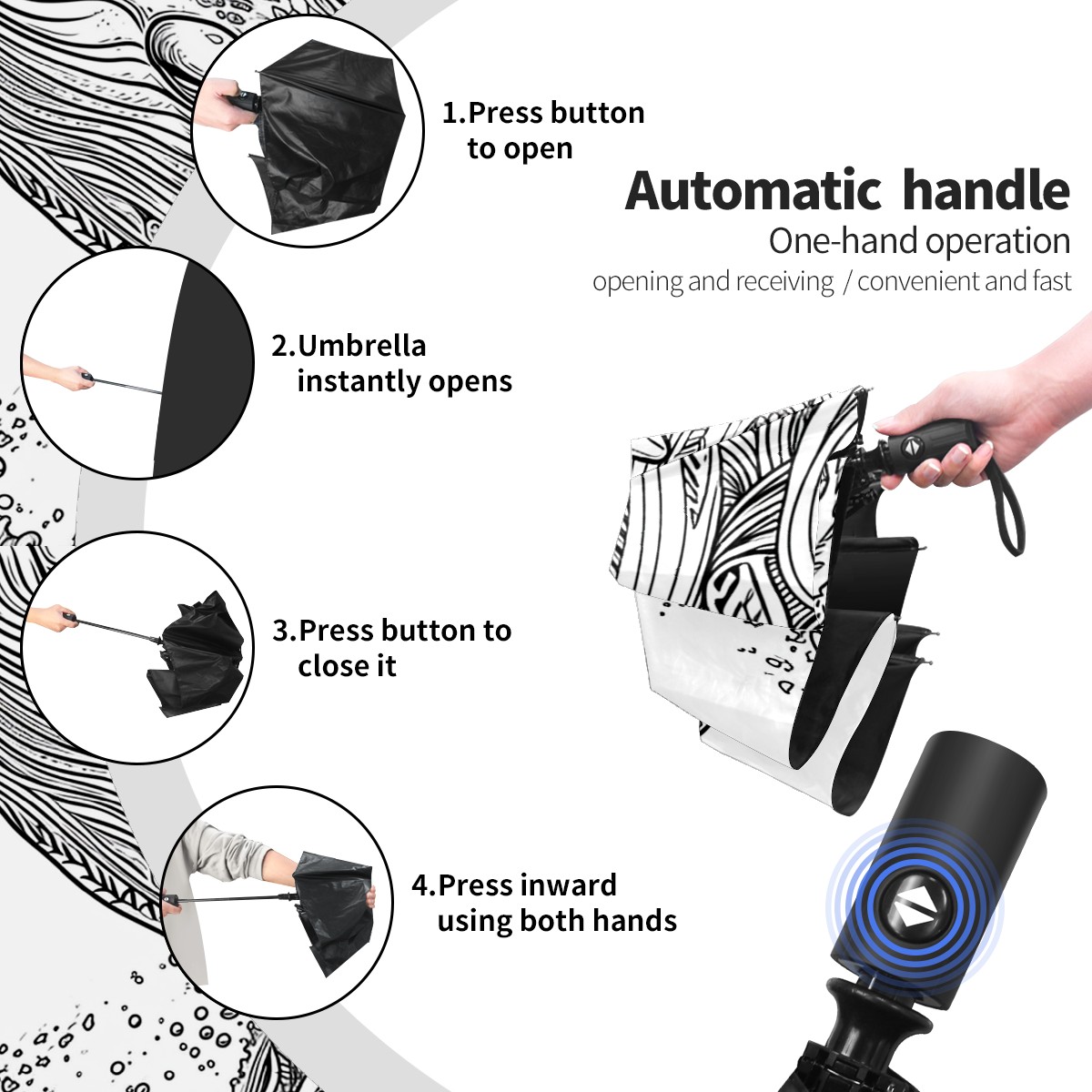 1.Press button to open

Automatic handle
One-hand operation
opening and receiving / convenient and fast

2.Umbrella instantly opens

3.Press button to close it

4.Press inward using both hands