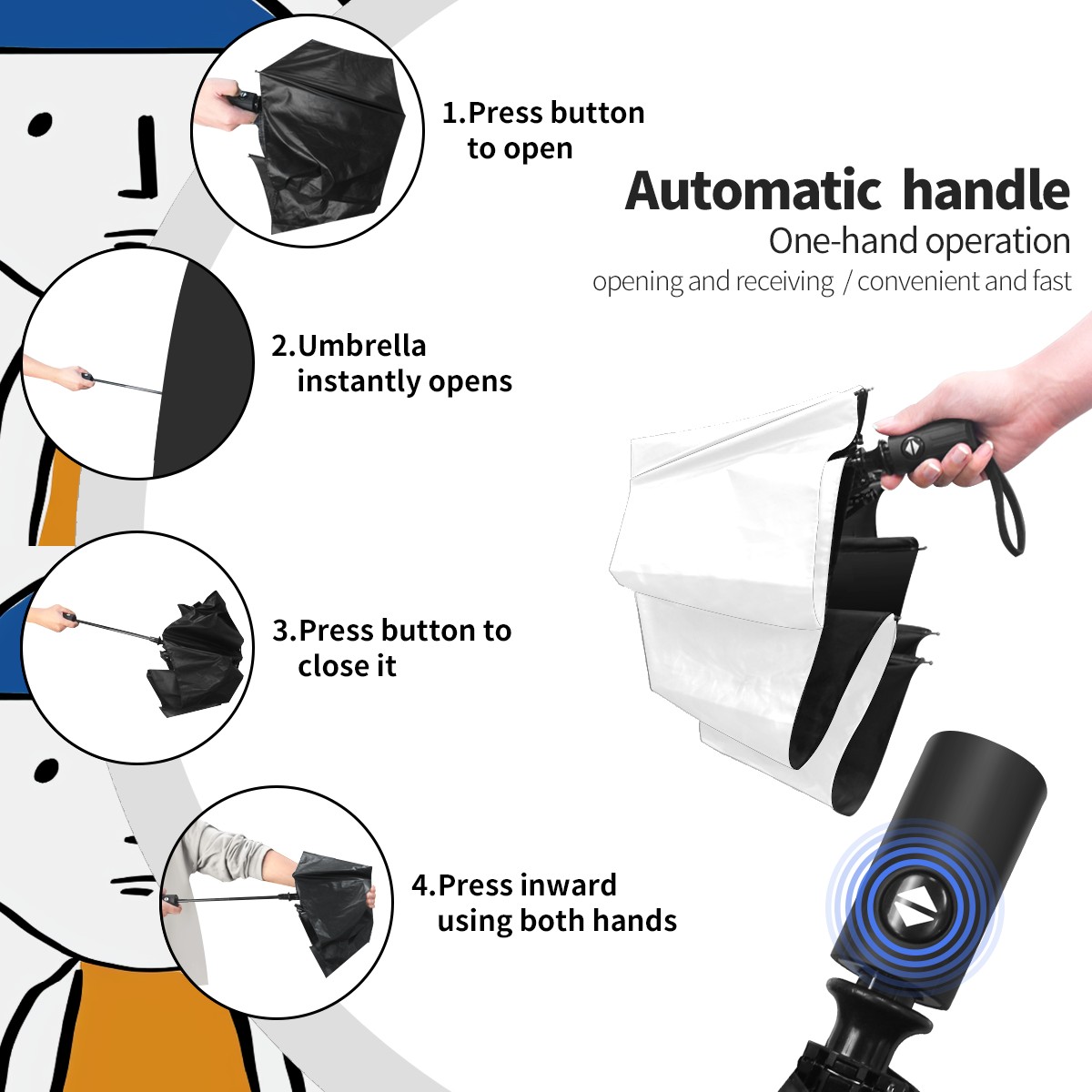 1.Press button to open

Automatic handle
One-hand operation
opening and receiving / convenient and fast

2.Umbrella instantly opens

3.Press button to close it

4.Press inward using both hands