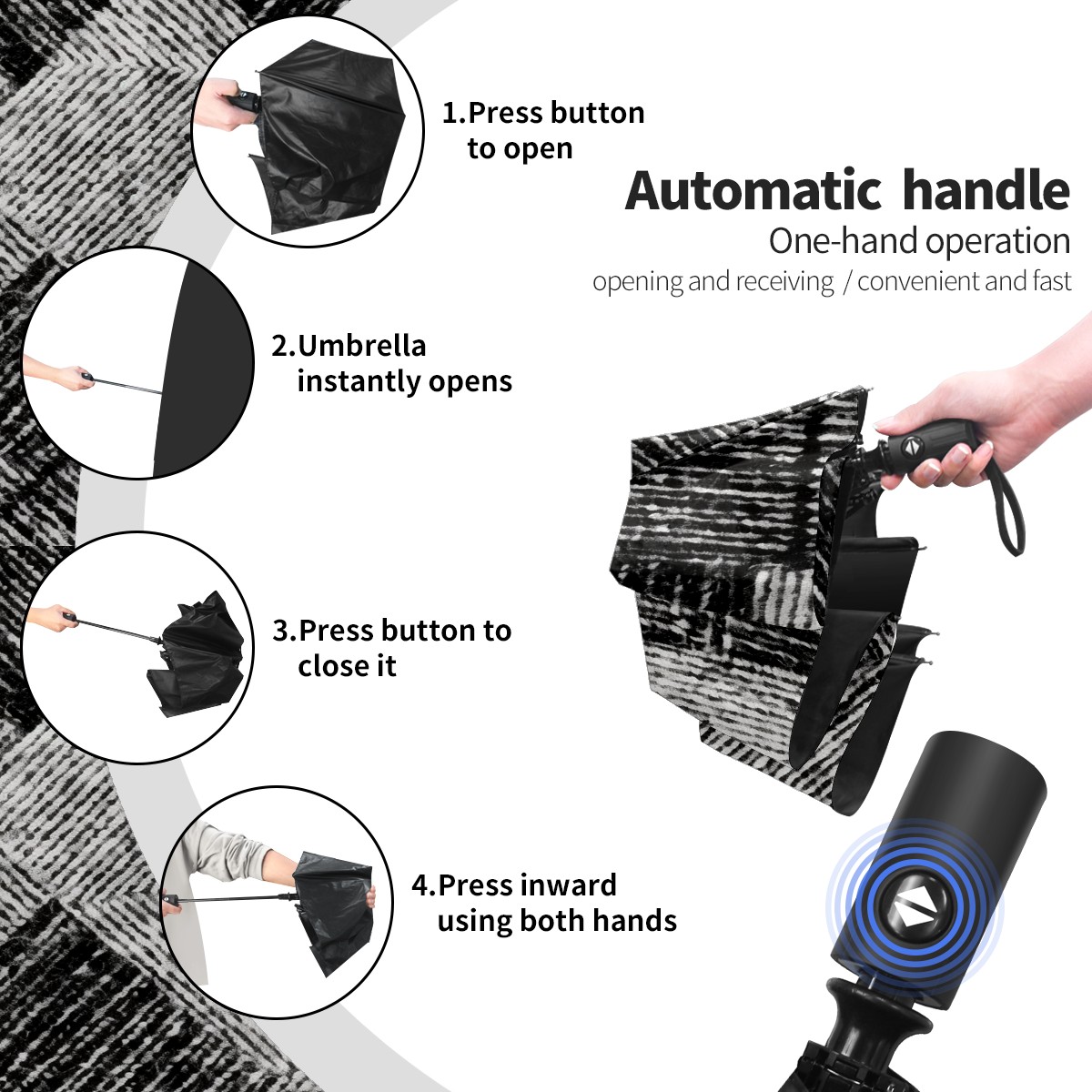 1.Press button to open

Automatic handle
One-hand operation
opening and receiving / convenient and fast

2.Umbrella instantly opens

3.Press button to close it

4.Press inward using both hands