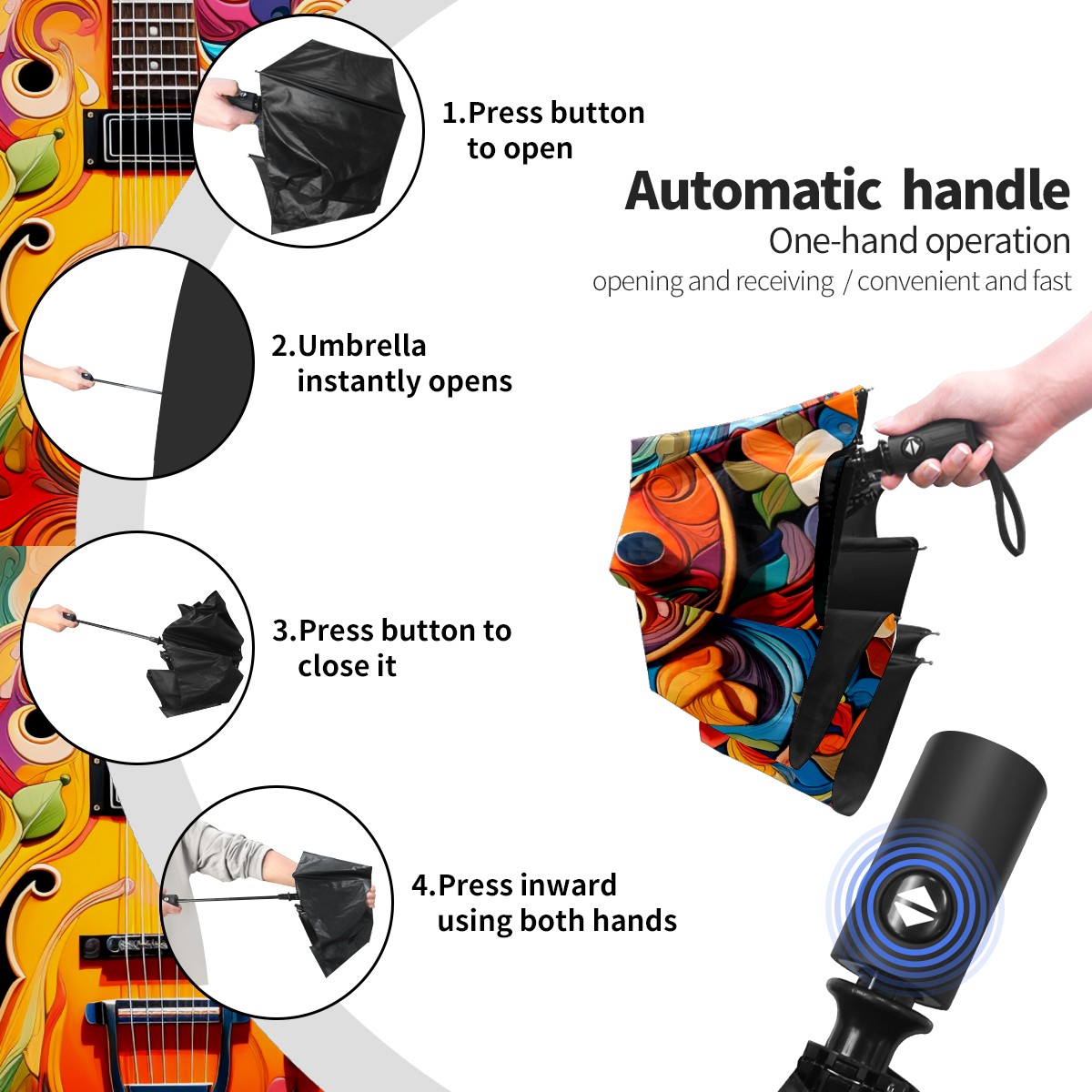 1.Press button to open

Automatic handle

One-hand operation

opening and receiving / convenient and fast

2.Umbrella instantly opens

3.Press button to close it

4.Press inward using both hands