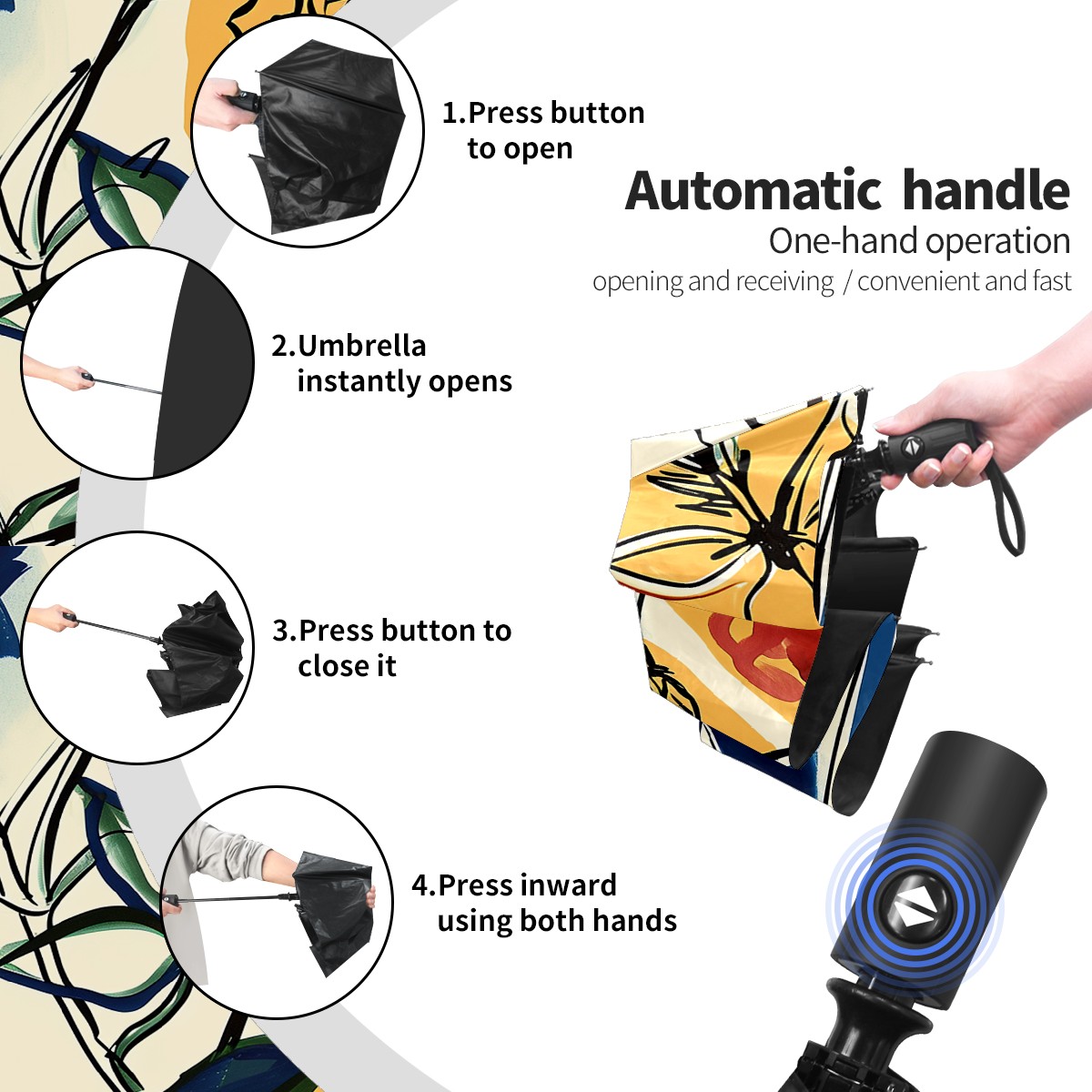 1.Press button to open

Automatic handle

One-hand operation

opening and receiving / convenient and fast

2.Umbrella instantly opens

3.Press button to close it

4.Press inward using both hands