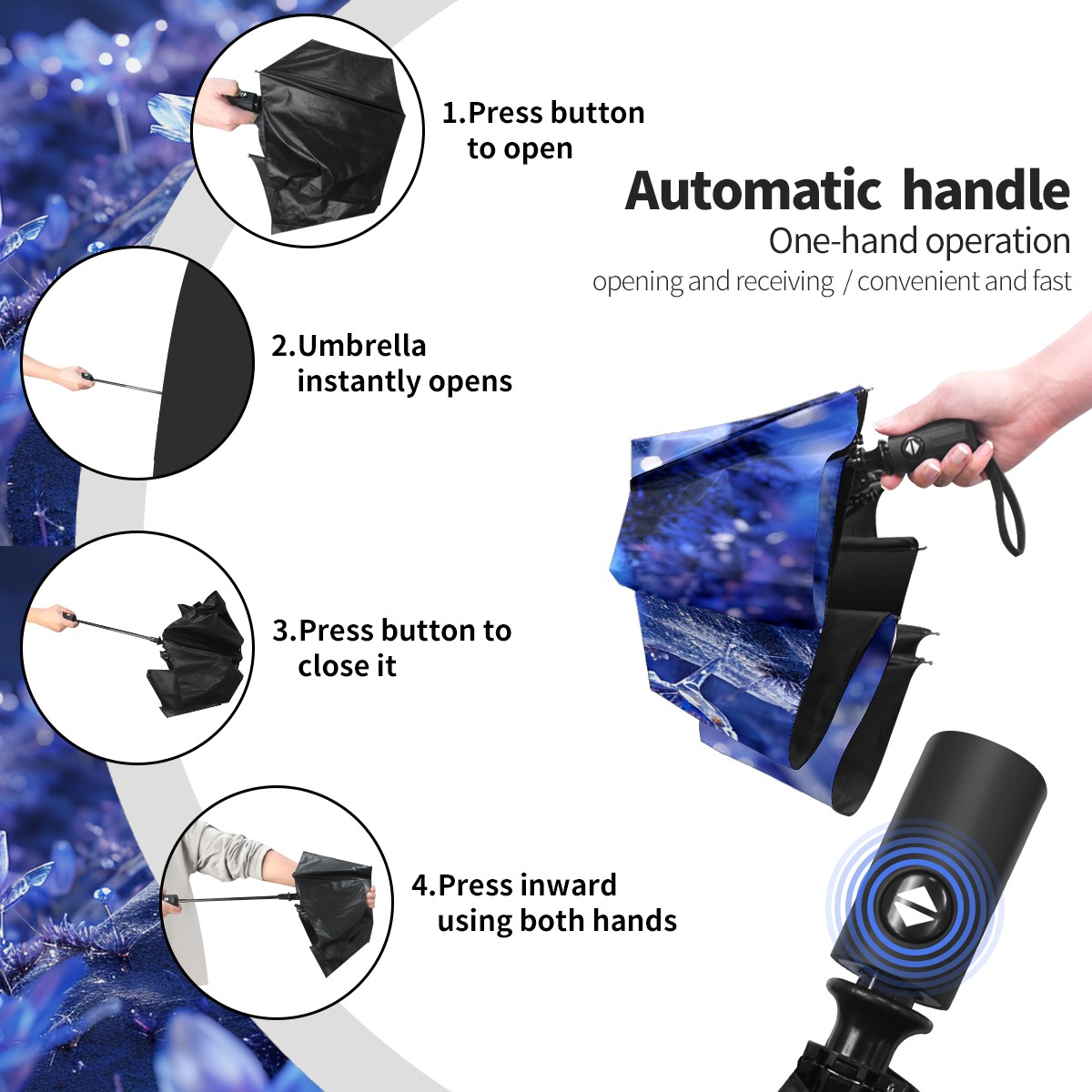 1.Press button to open

Automatic handle

One-hand operation

opening and receiving / convenient and fast

2.Umbrella instantly opens

3.Press button to close it

4.Press inward using both hands