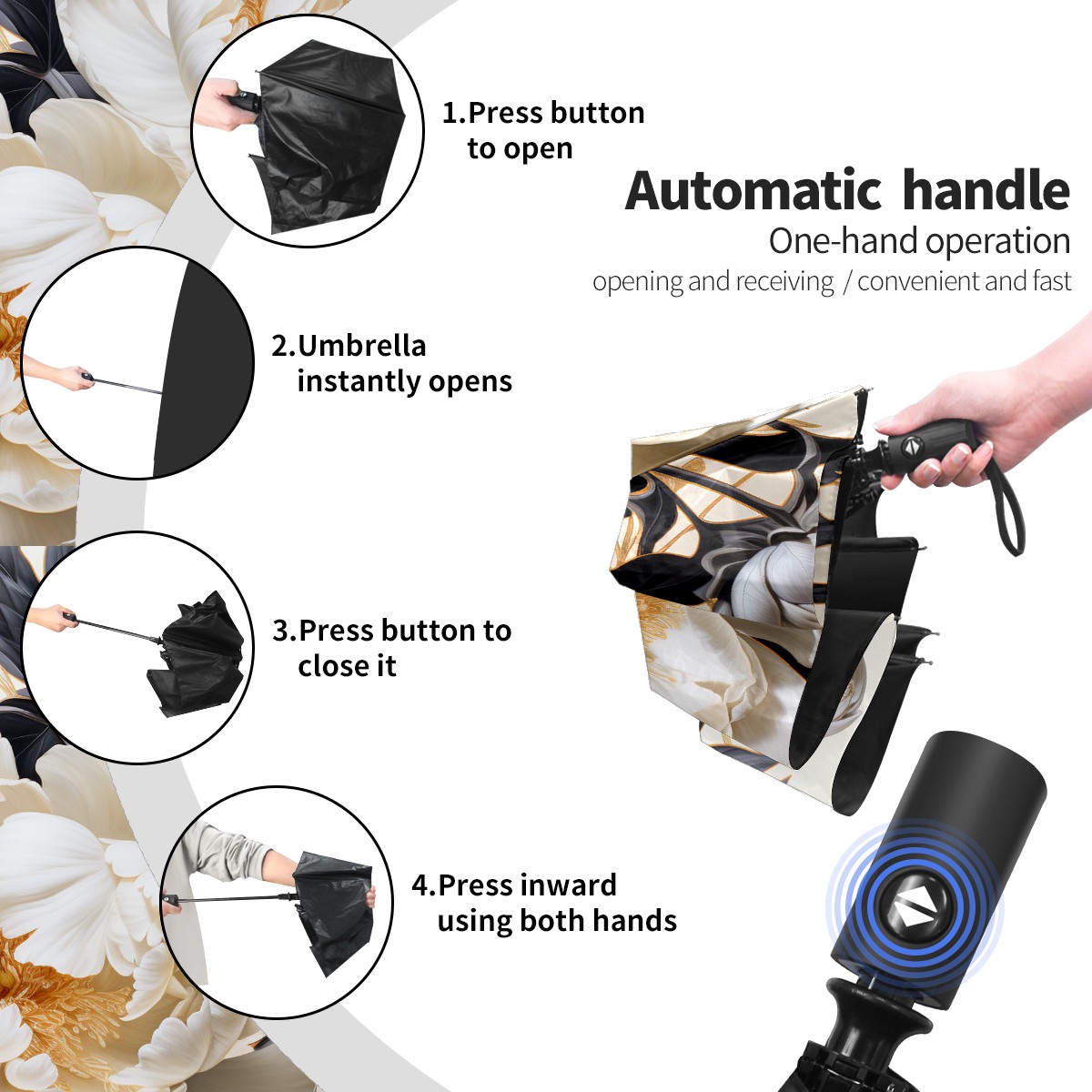 1.Press button to open

Automatic handle
One-hand operation
opening and receiving / convenient and fast

2.Umbrella instantly opens

3.Press button to close it

4.Press inward using both hands