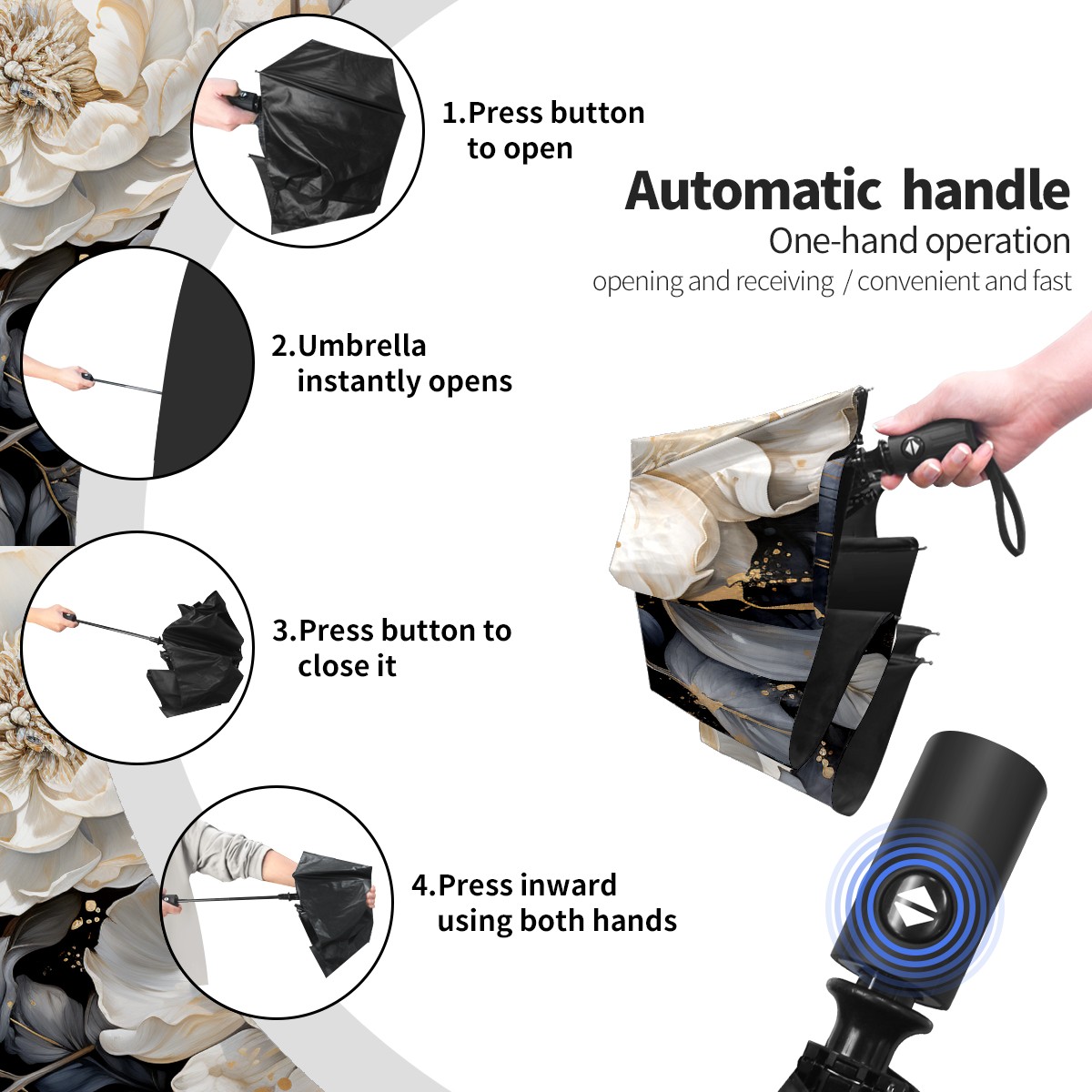 1.Press button to open

Automatic handle
One-hand operation
opening and receiving / convenient and fast

2.Umbrella instantly opens

3.Press button to close it

4.Press inward using both hands