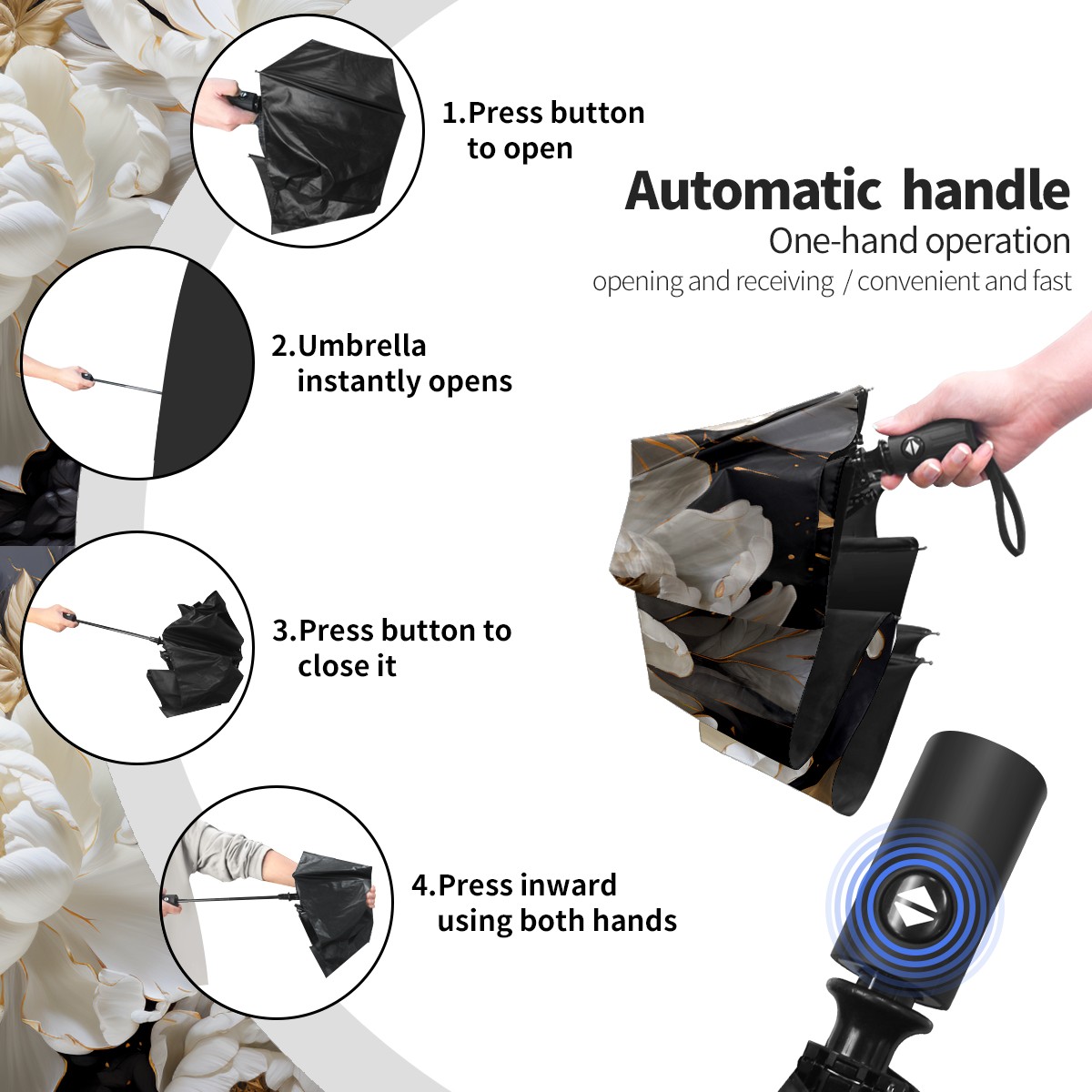 1.Press button to open

Automatic handle
One-hand operation
opening and receiving / convenient and fast

2.Umbrella instantly opens

3.Press button to close it

4.Press inward using both hands