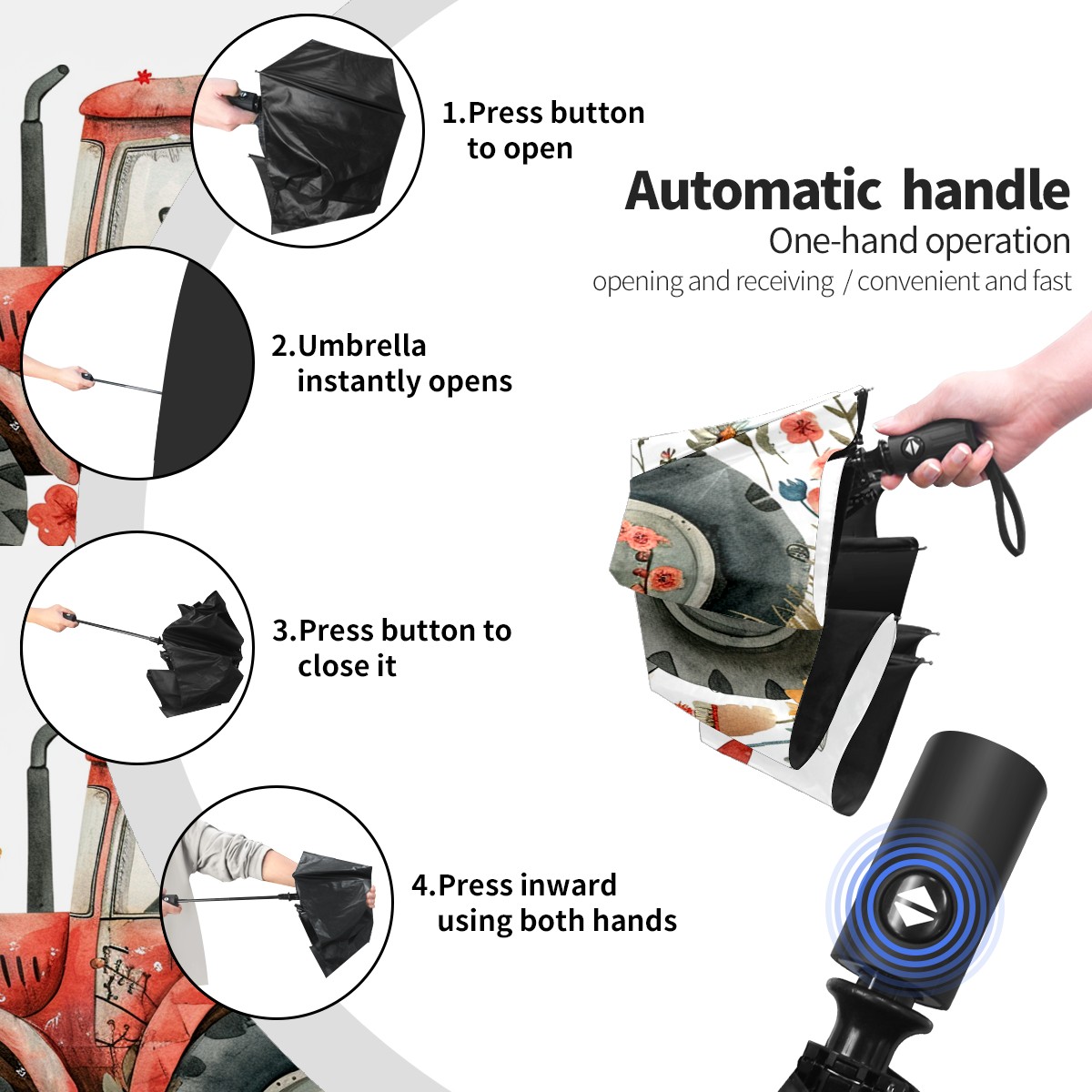 1.Press button to open

Automatic handle
One-hand operation
opening and receiving / convenient and fast

2.Umbrella instantly opens

3.Press button to close it

4.Press inward using both hands