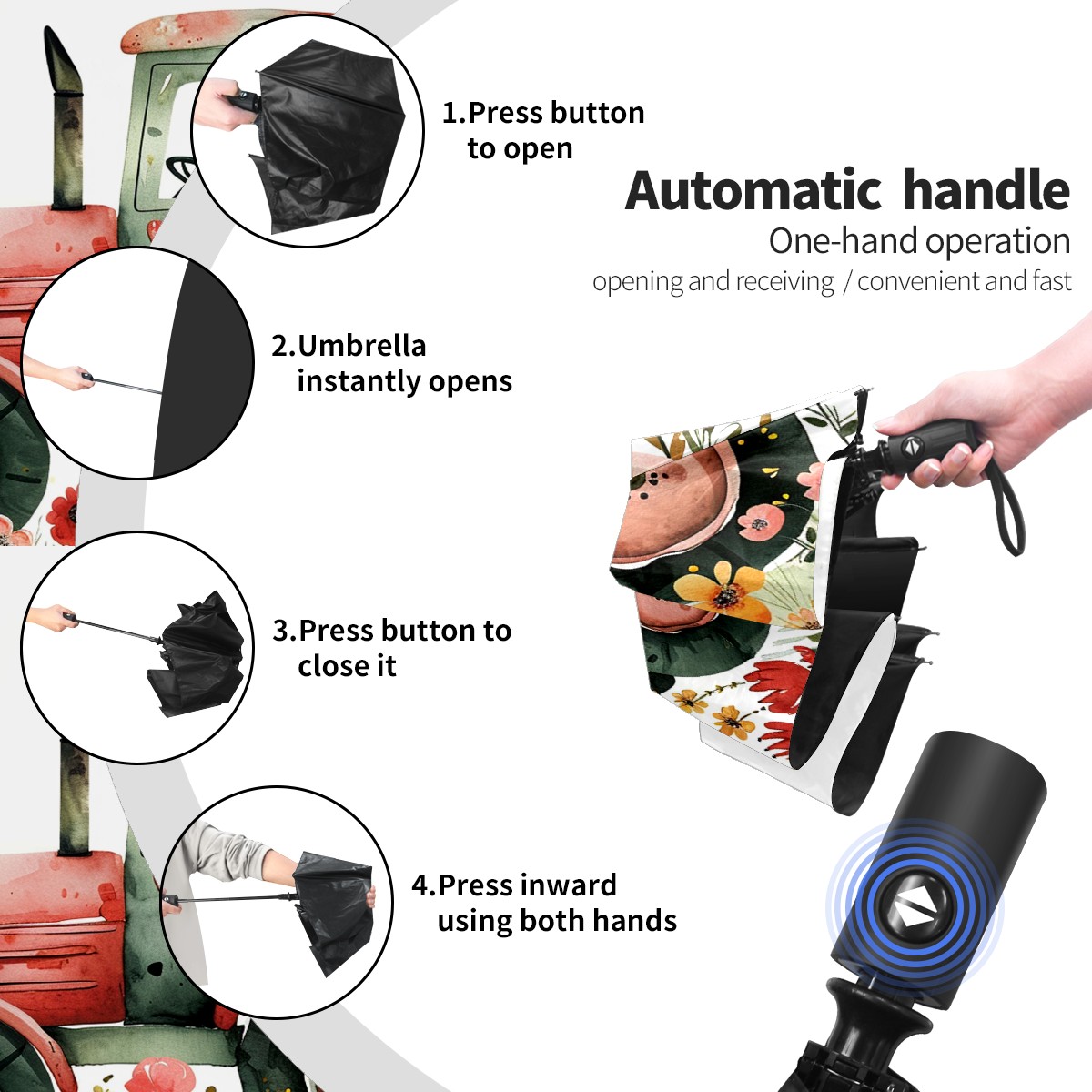 1.Press button to open

Automatic handle

One-hand operation

opening and receiving / convenient and fast

2.Umbrella instantly opens

3.Press button to close it

4.Press inward using both hands