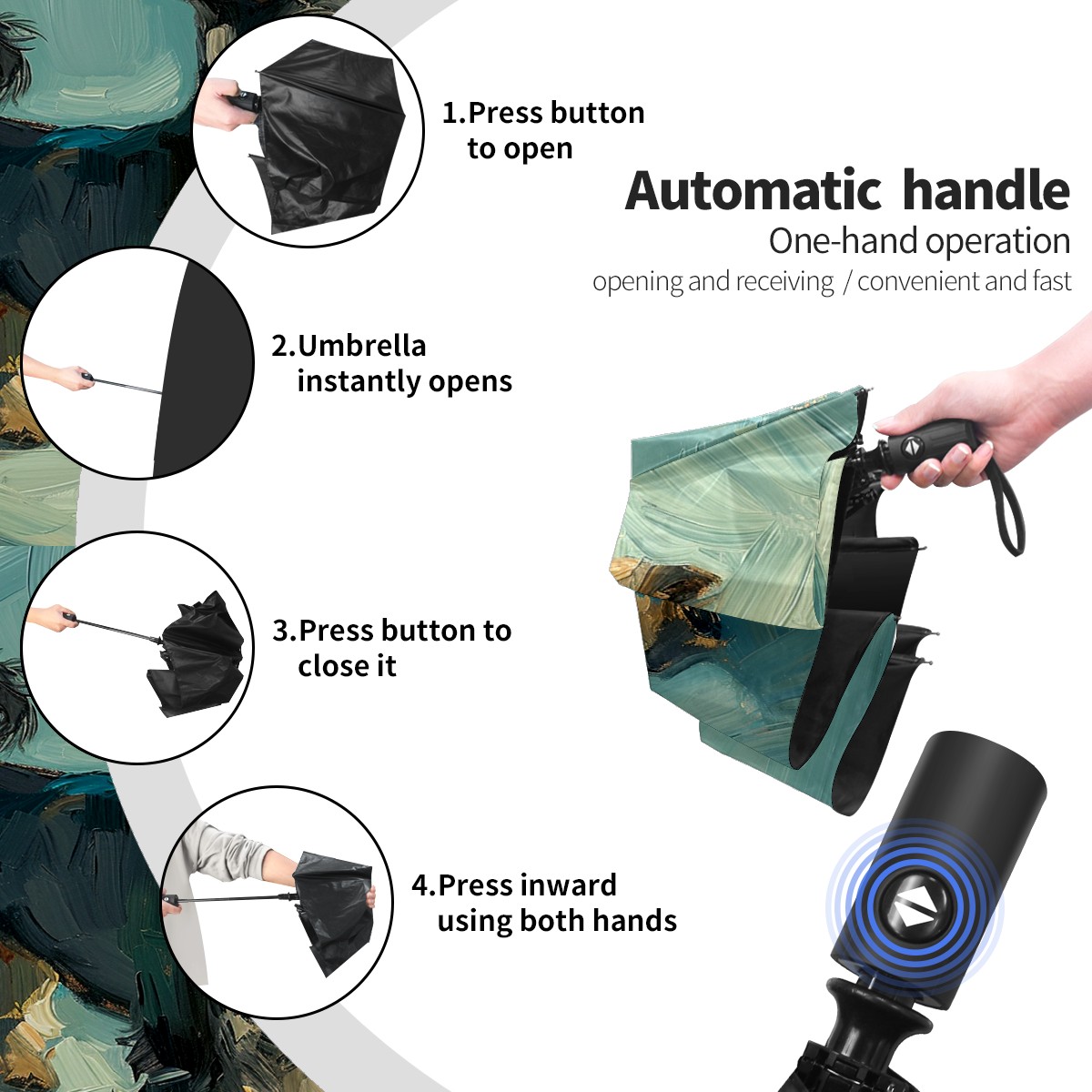 1.Press button to open

Automatic handle

One-hand operation

opening and receiving / convenient and fast

2.Umbrella instantly opens

3.Press button to close it

4.Press inward using both hands