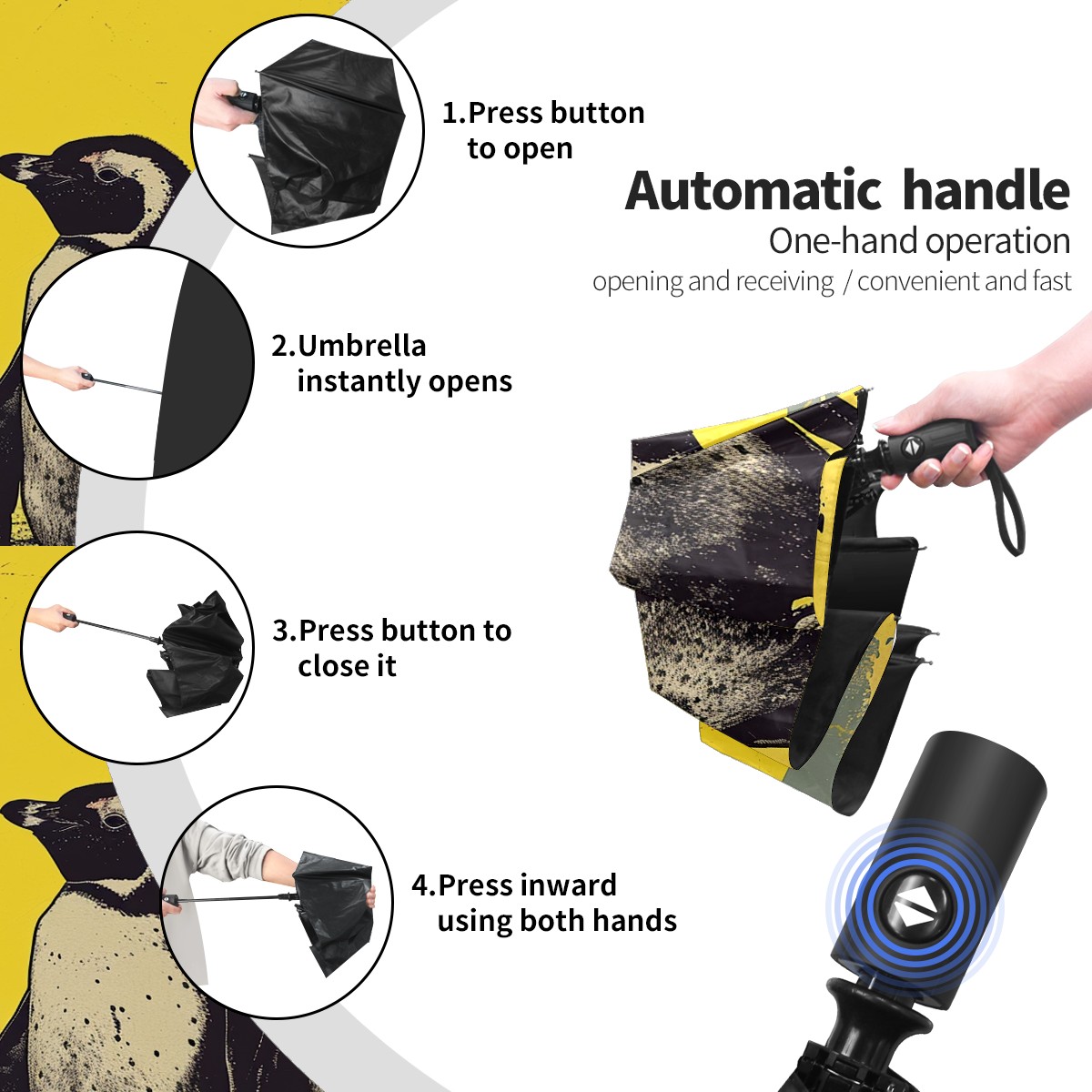 1.Press button to open

Automatic handle
One-hand operation
opening and receiving / convenient and fast

2.Umbrella instantly opens

3.Press button to close it

4.Press inward using both hands