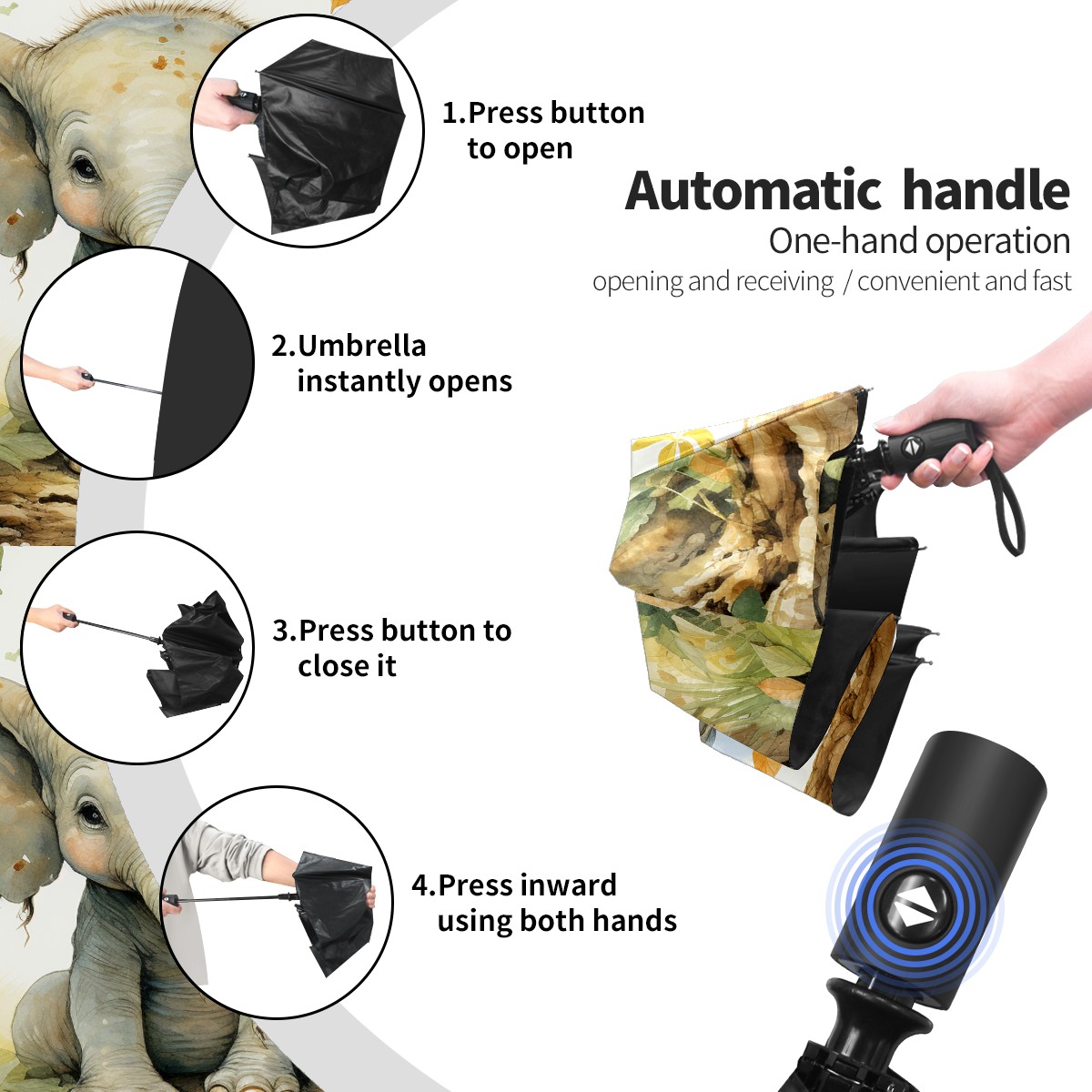 1.Press button to open

Automatic handle

One-hand operation

opening and receiving / convenient and fast

2.Umbrella instantly opens

3.Press button to close it

4.Press inward using both hands