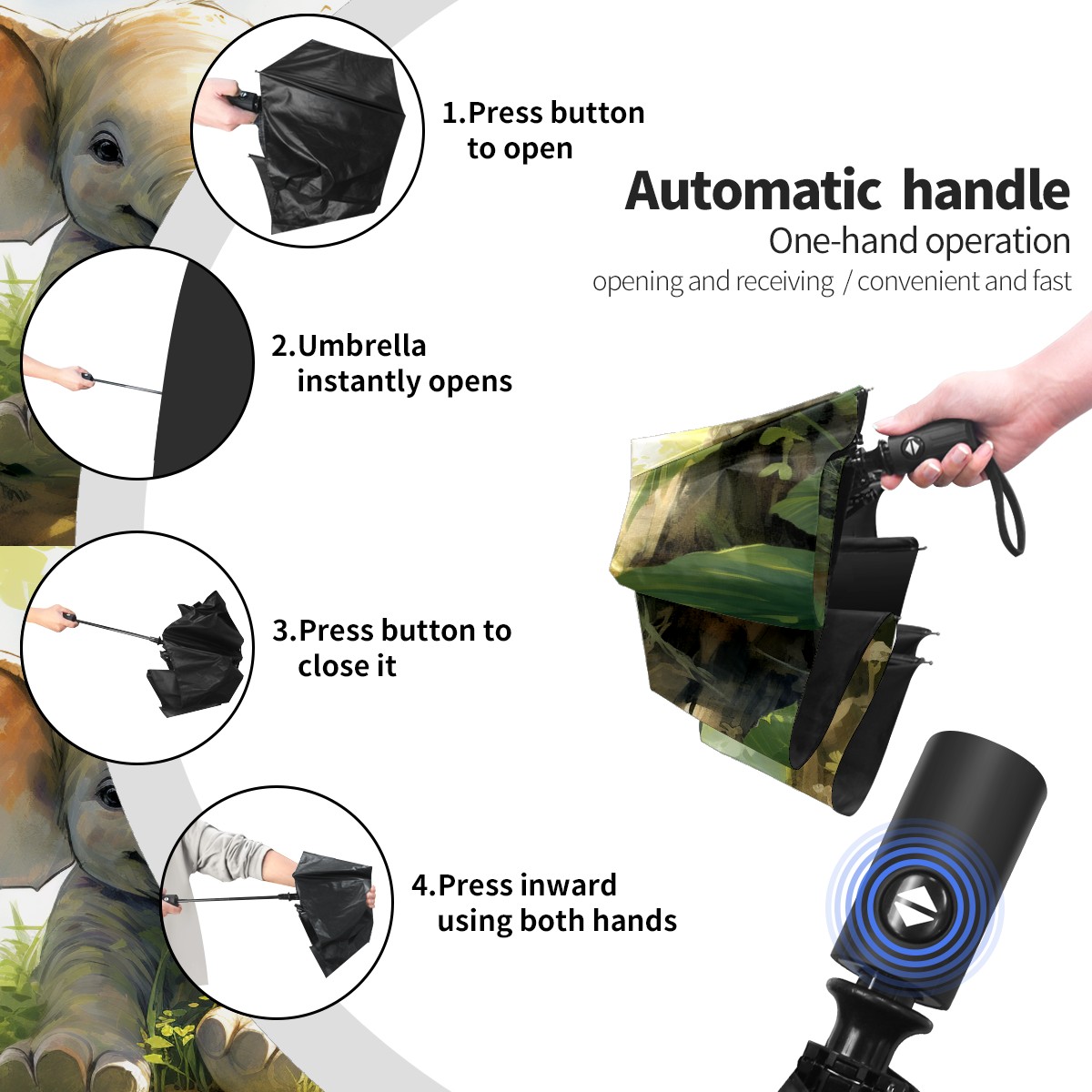 1.Press button to open

Automatic handle

One-hand operation

opening and receiving / convenient and fast

2.Umbrella instantly opens

3.Press button to close it

4.Press inward using both hands