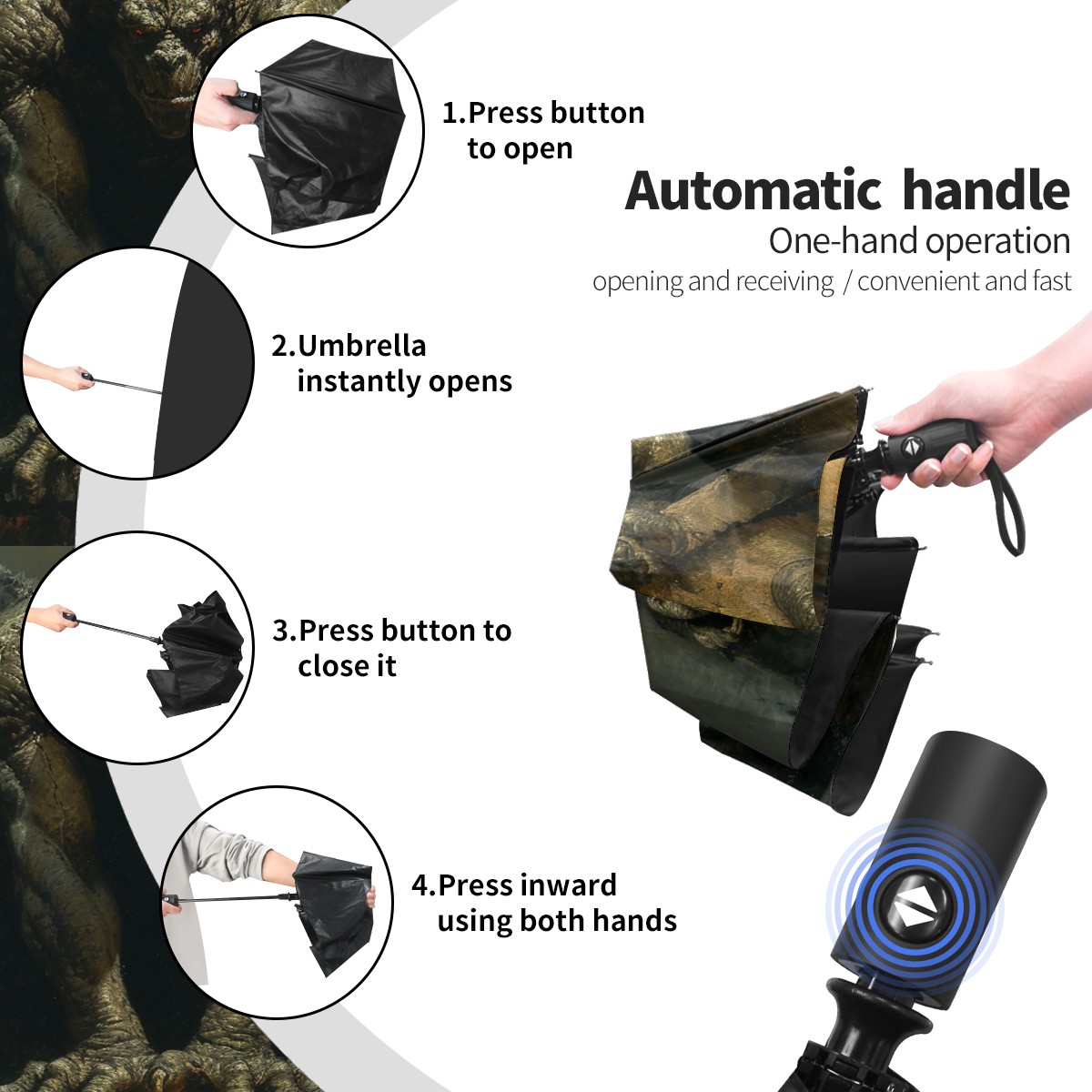 1.Press button to open

Automatic handle
One-hand operation
opening and receiving / convenient and fast

2.Umbrella instantly opens

3.Press button to close it

4.Press inward using both hands