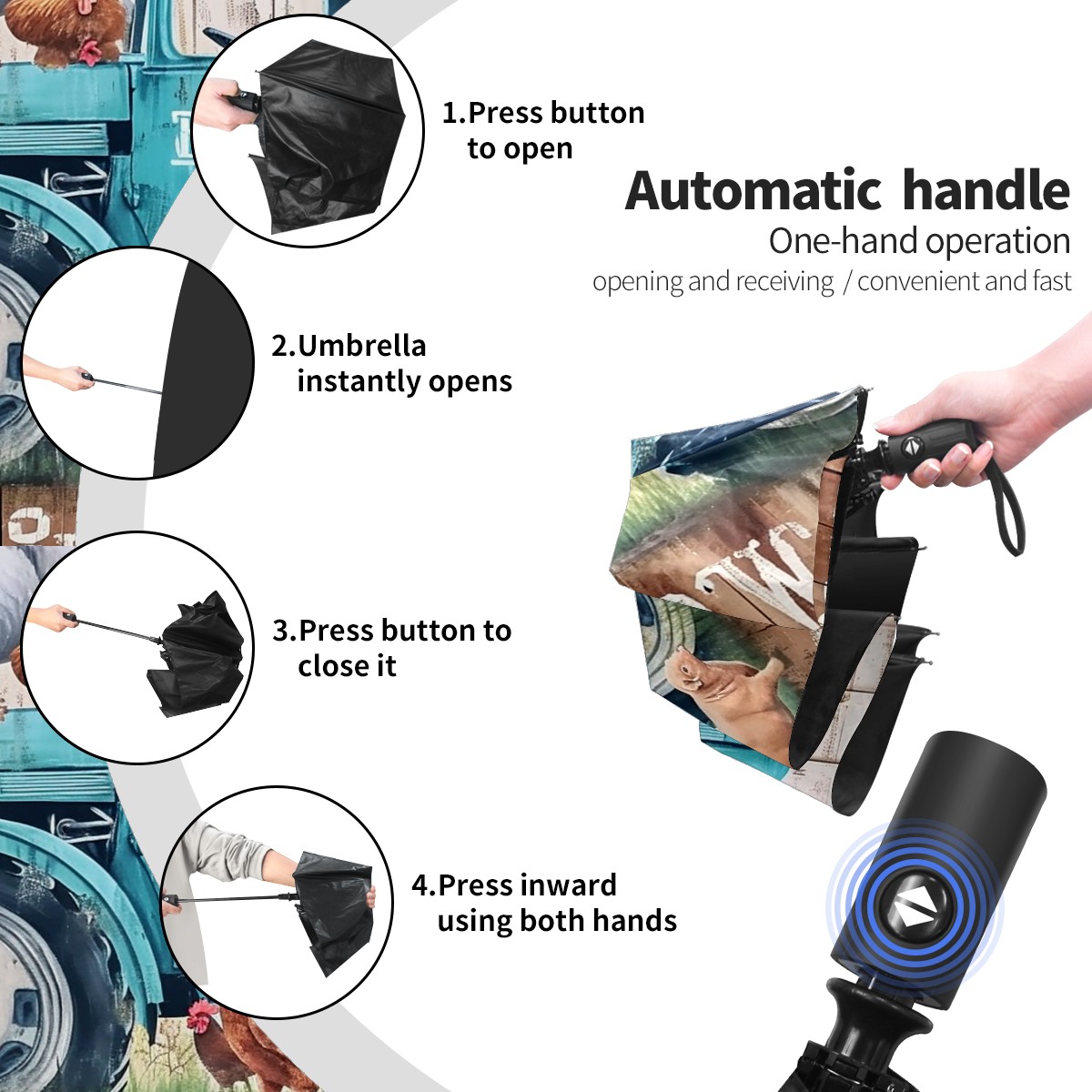 1.Press button to open

Automatic handle
One-hand operation
opening and receiving / convenient and fast

2.Umbrella instantly opens

3.Press button to close it

4.Press inward using both hands