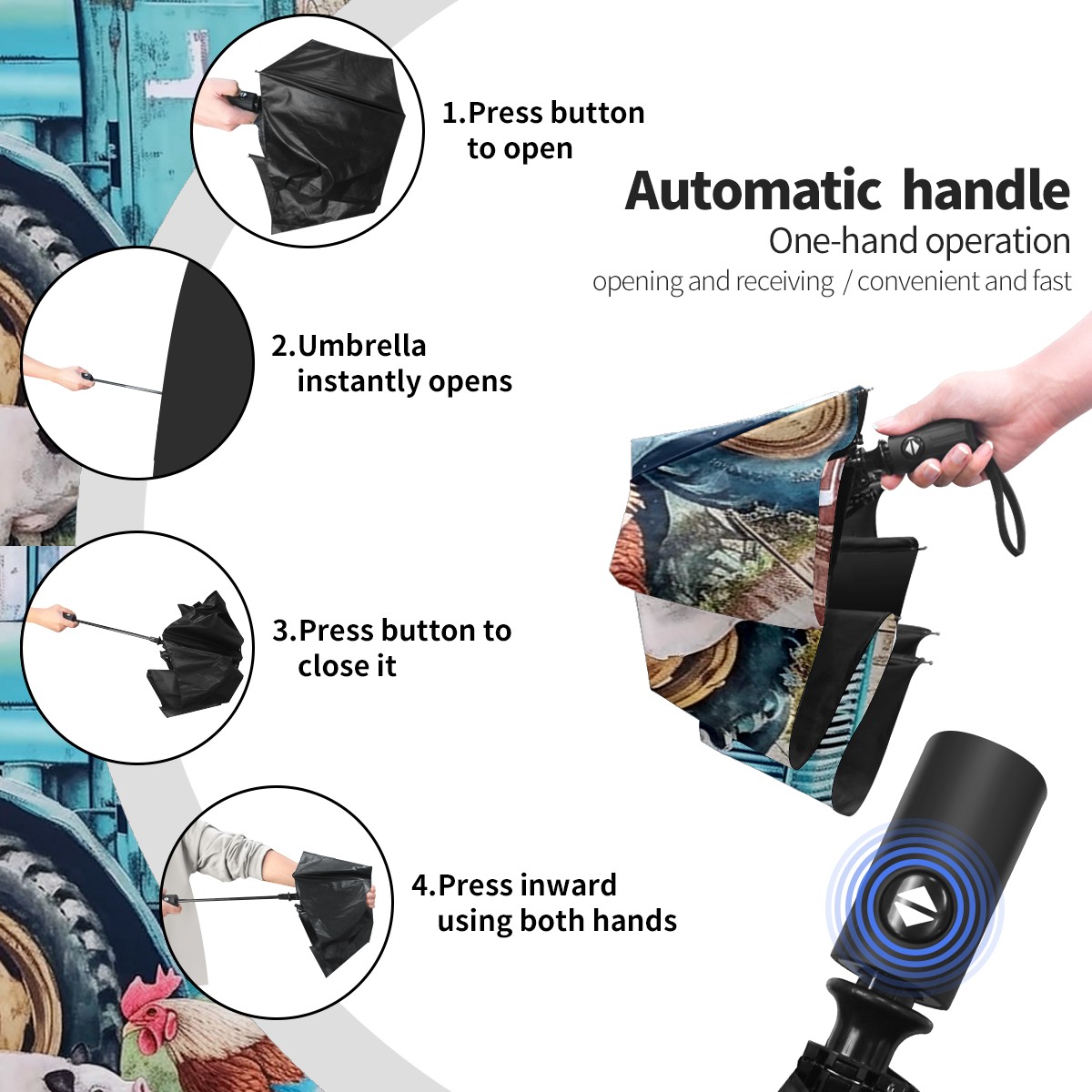 1.Press button to open

Automatic handle
One-hand operation
opening and receiving / convenient and fast

2.Umbrella instantly opens

3.Press button to close it

4.Press inward using both hands