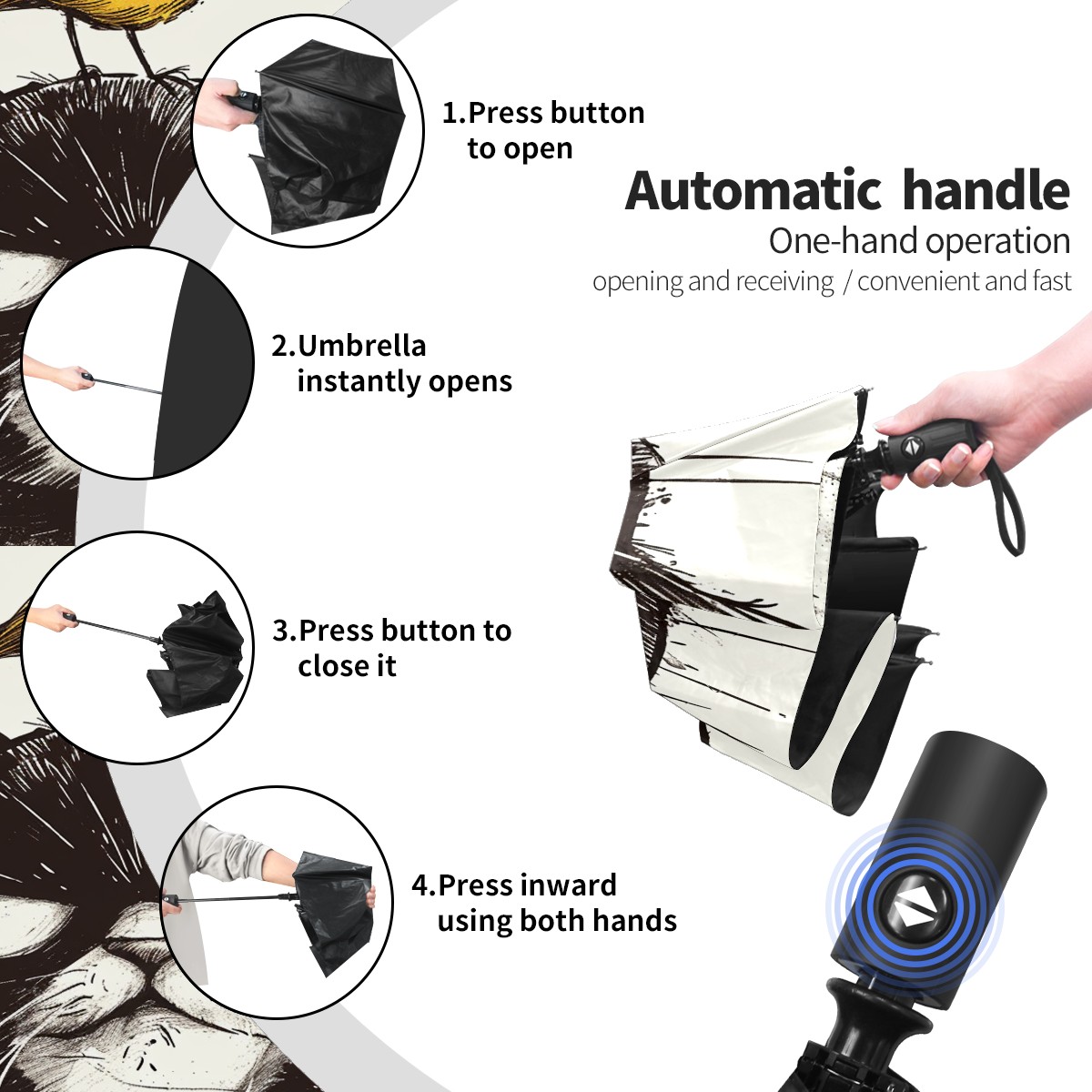 1.Press button to open

Automatic handle
One-hand operation
opening and receiving / convenient and fast

2.Umbrella instantly opens

3.Press button to close it

4.Press inward using both hands