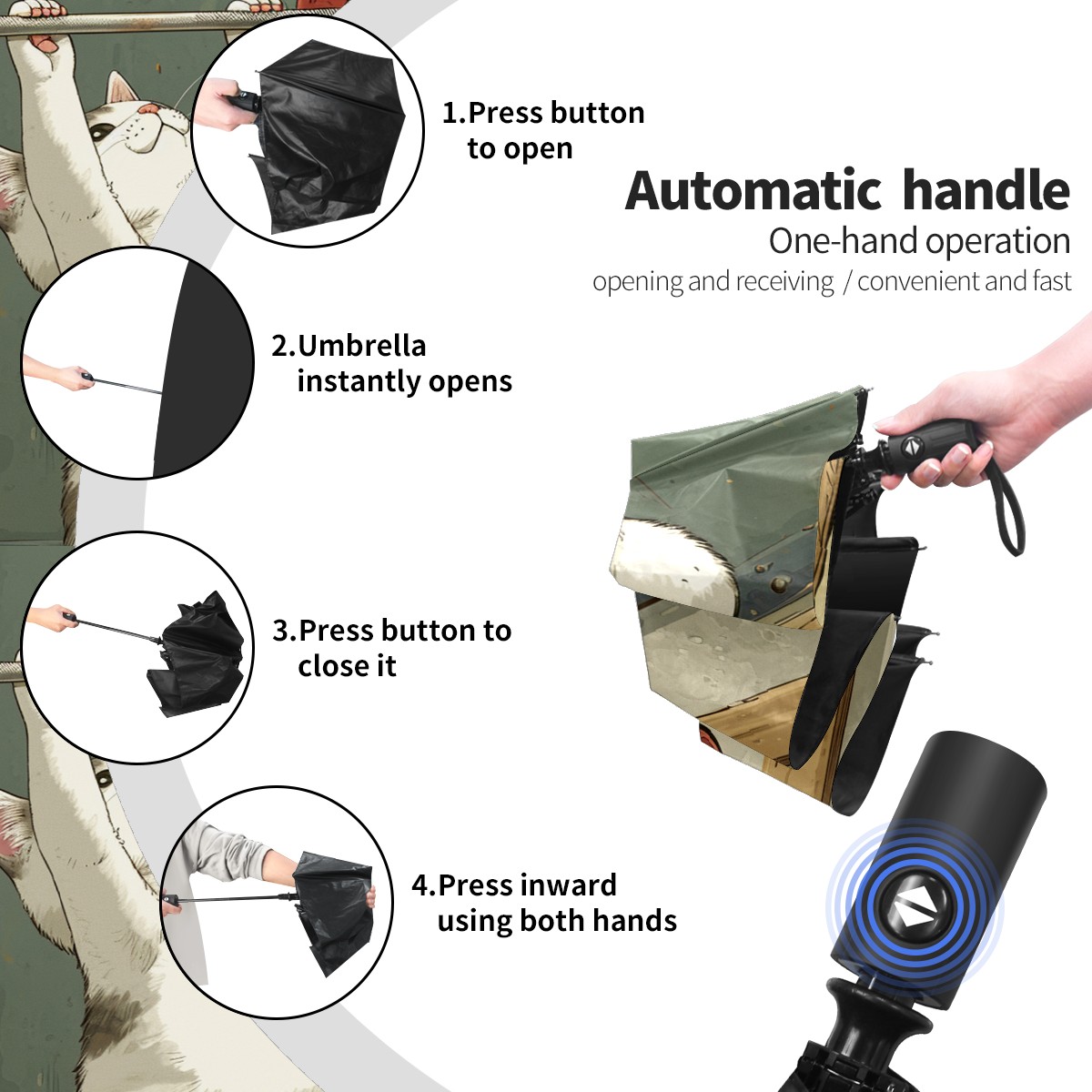 1.Press button to open

Automatic handle
One-hand operation
opening and receiving / convenient and fast

2.Umbrella instantly opens

3.Press button to close it

4.Press inward using both hands