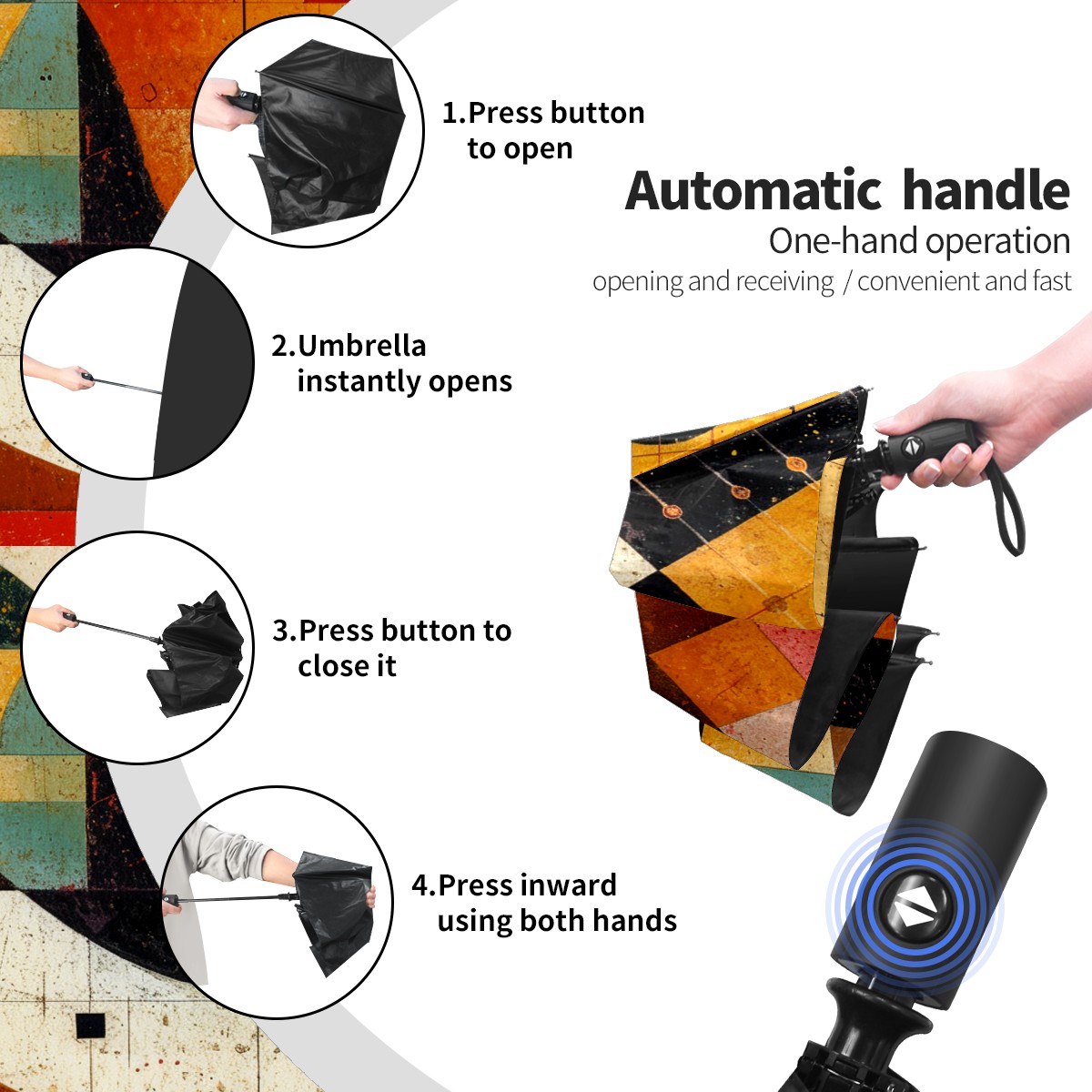 1.Press button to open

Automatic handle

One-hand operation

opening and receiving / convenient and fast

2.Umbrella instantly opens

3.Press button to close it

4.Press inward using both hands