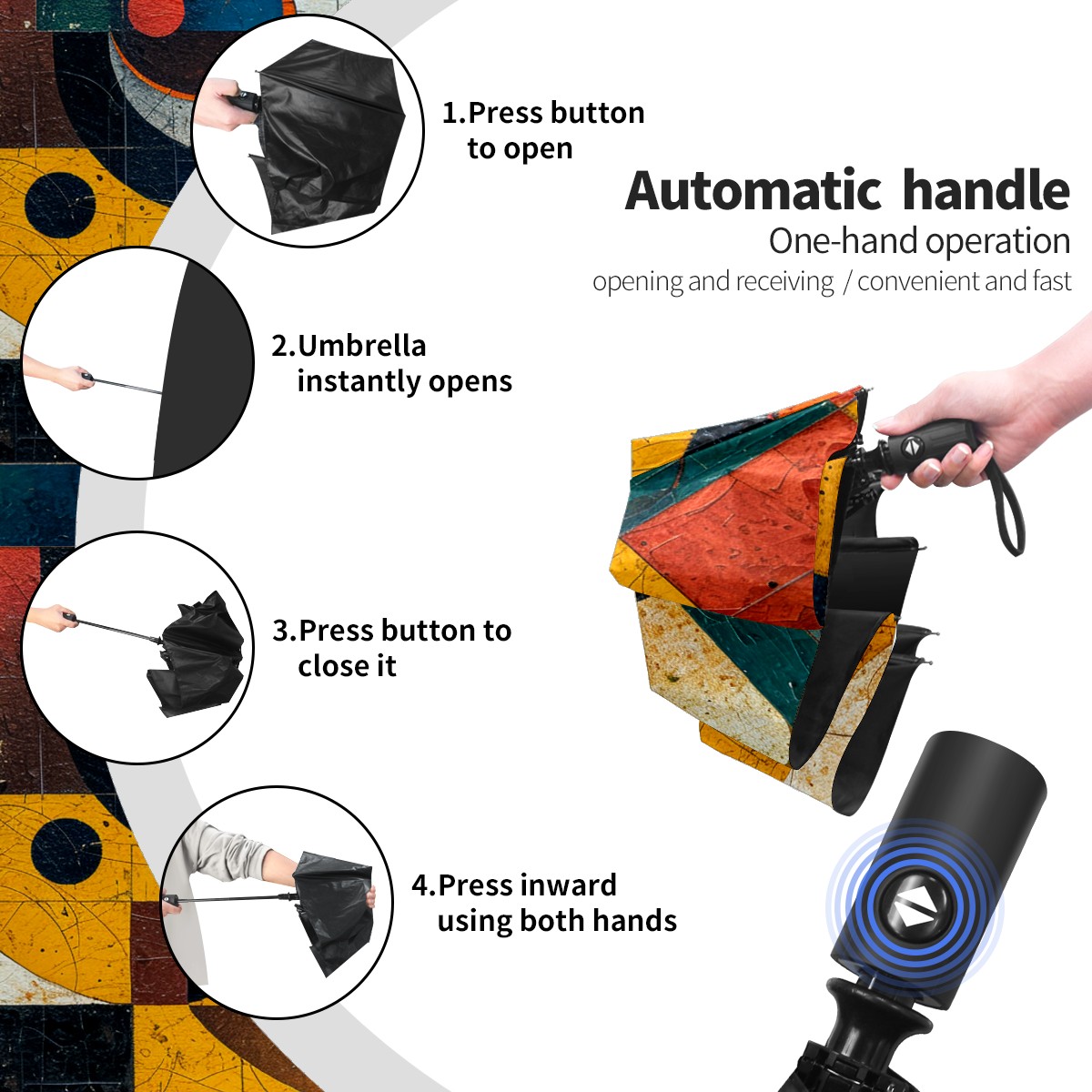 1.Press button to open

Automatic handle
One-hand operation
opening and receiving / convenient and fast

2.Umbrella instantly opens

3.Press button to close it

4.Press inward using both hands