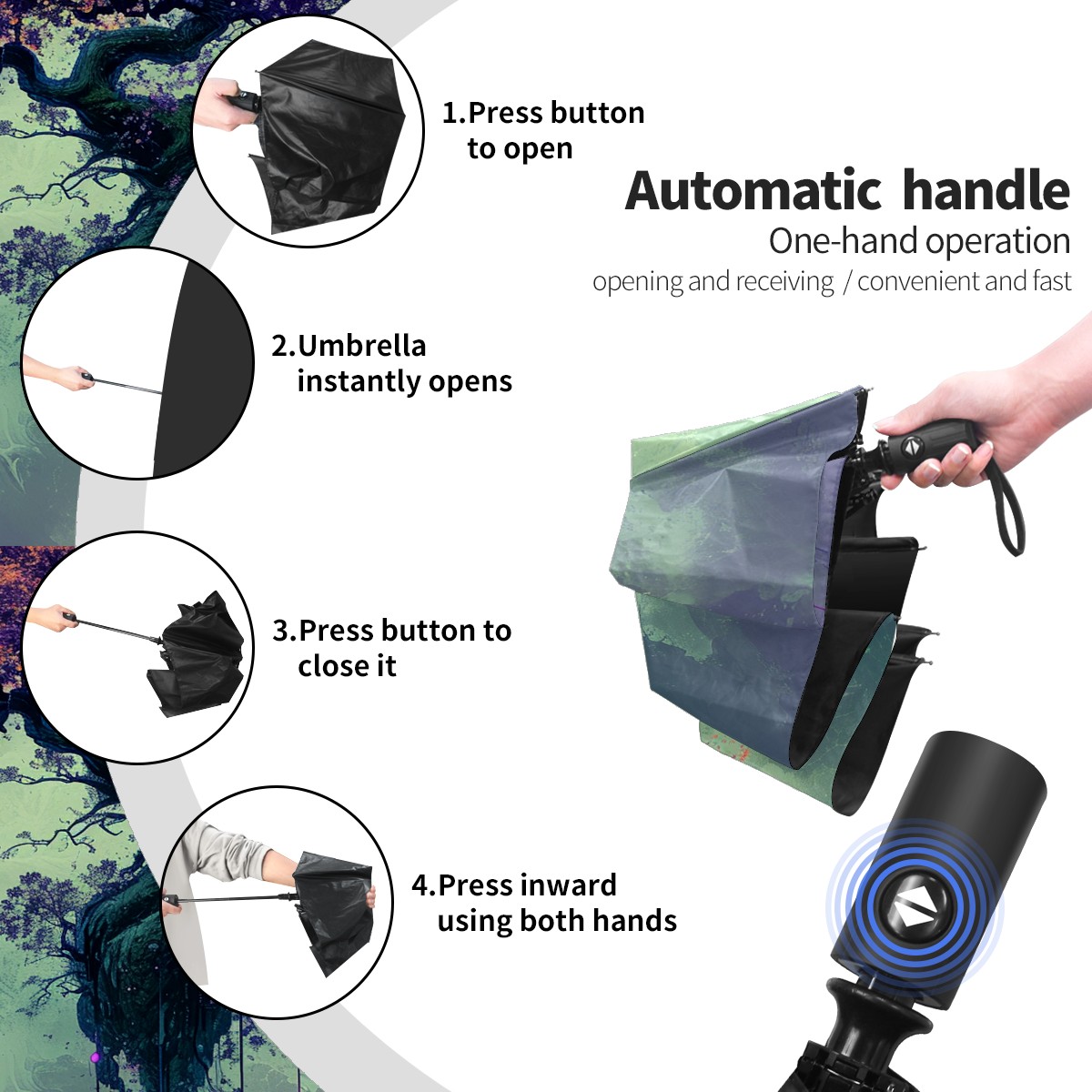 1.Press button to open

Automatic handle

One-hand operation

opening and receiving / convenient and fast

2.Umbrella instantly opens

3.Press button to close it

4.Press inward using both hands