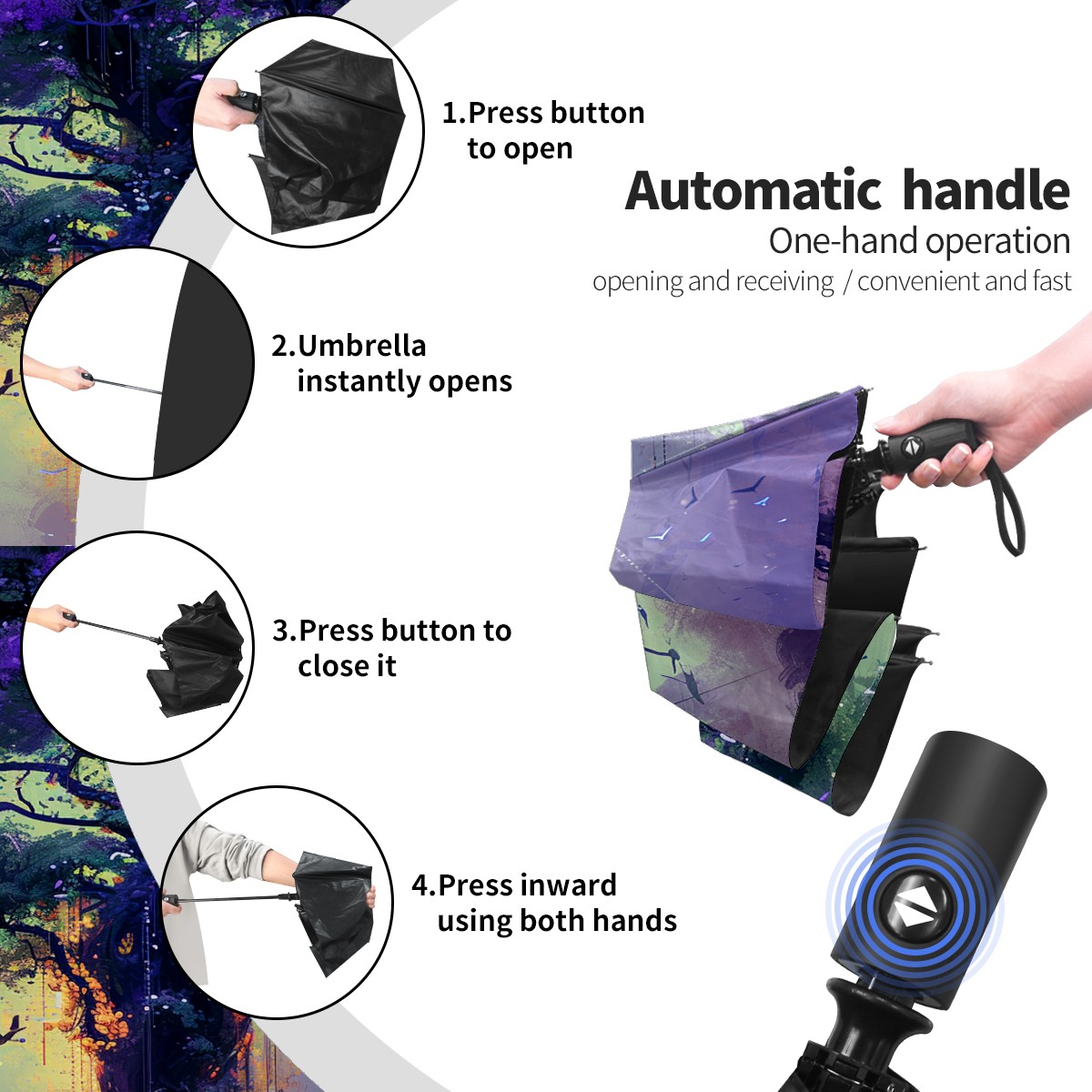 1.Press button to open

Automatic handle
One-hand operation
opening and receiving / convenient and fast

2.Umbrella instantly opens

3.Press button to close it

4.Press inward using both hands