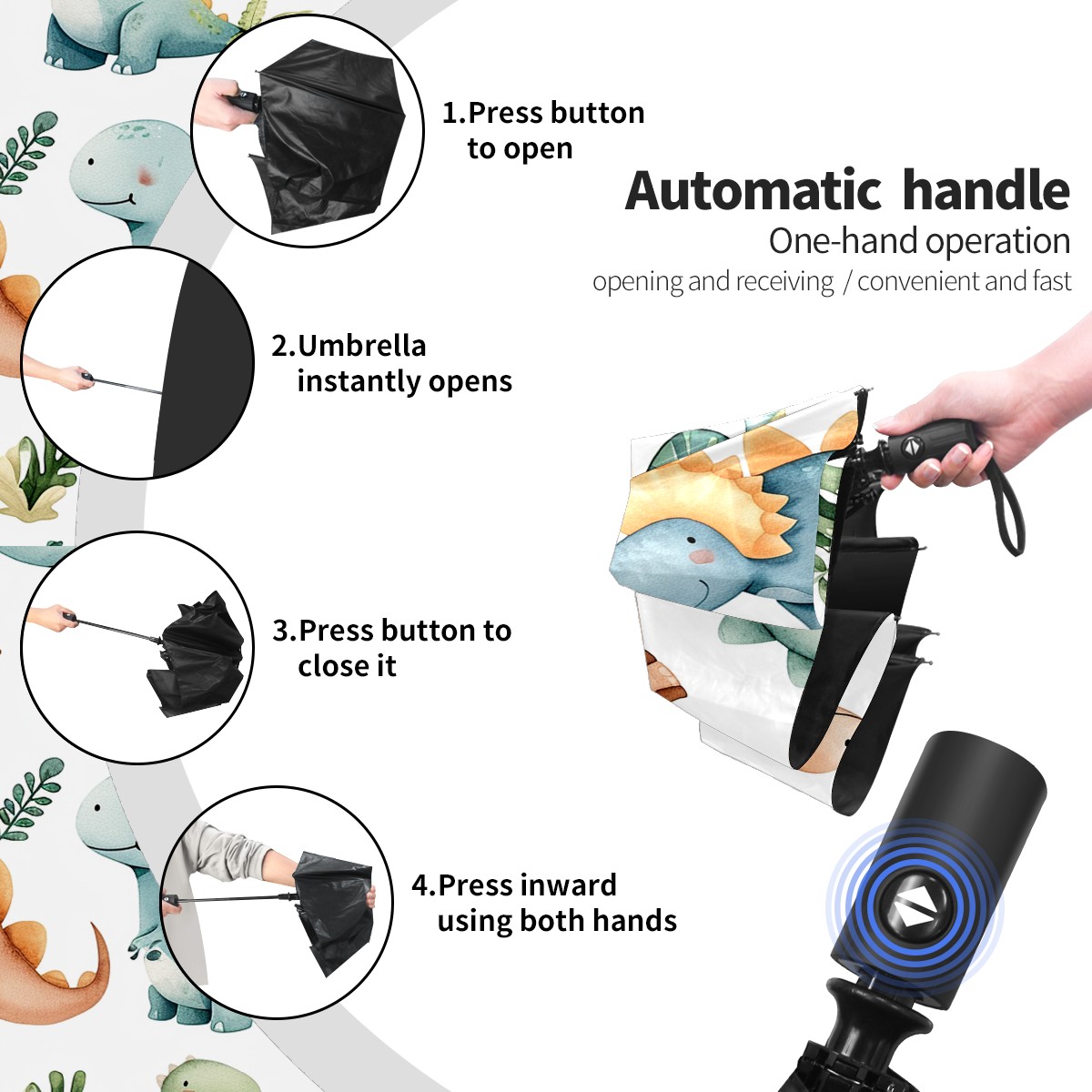 1.Press button to open

Automatic handle
One-hand operation
opening and receiving / convenient and fast

2.Umbrella instantly opens

3.Press button to close it

4.Press inward using both hands