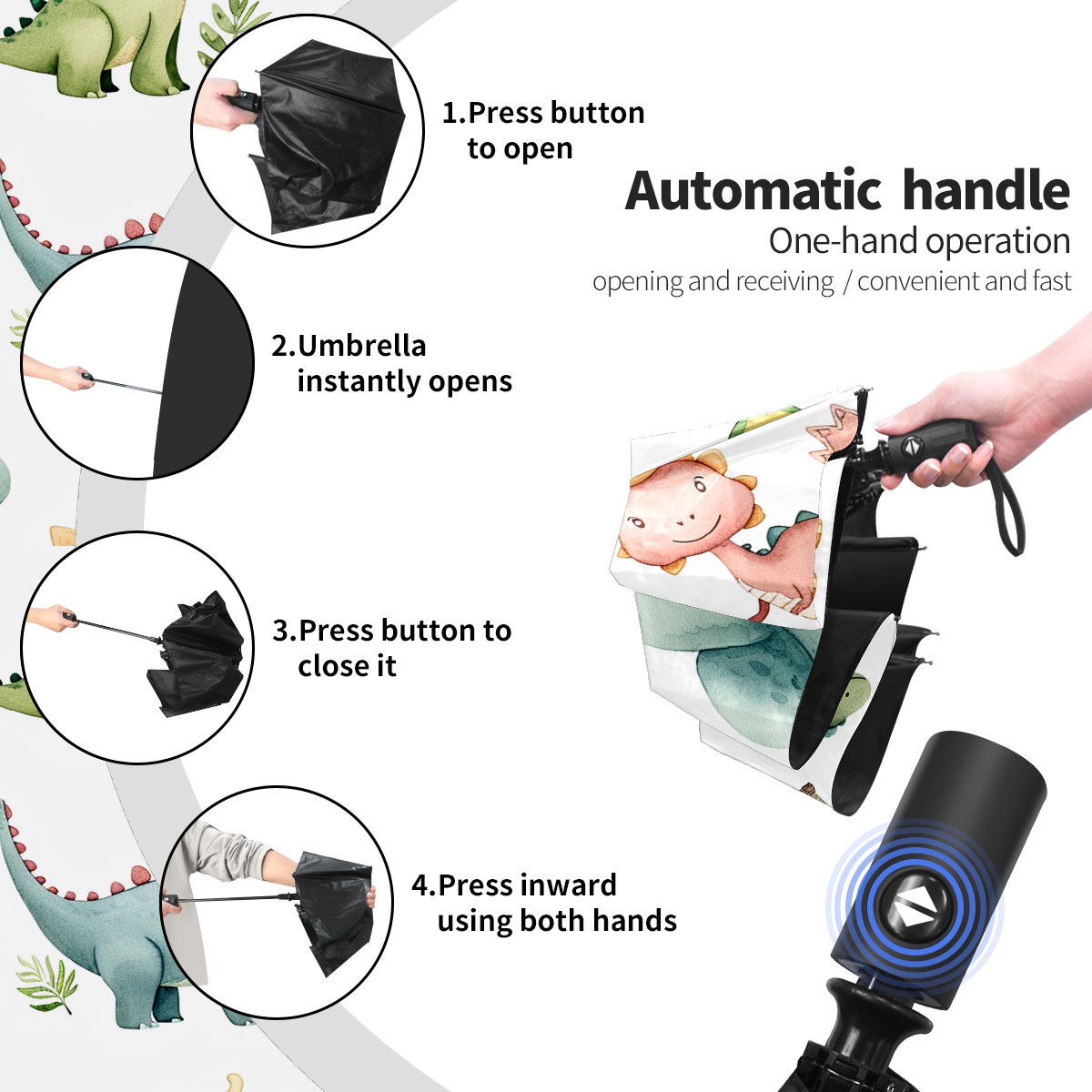 1.Press button to open

Automatic handle
One-hand operation
opening and receiving / convenient and fast

2.Umbrella instantly opens

3.Press button to close it

4.Press inward using both hands