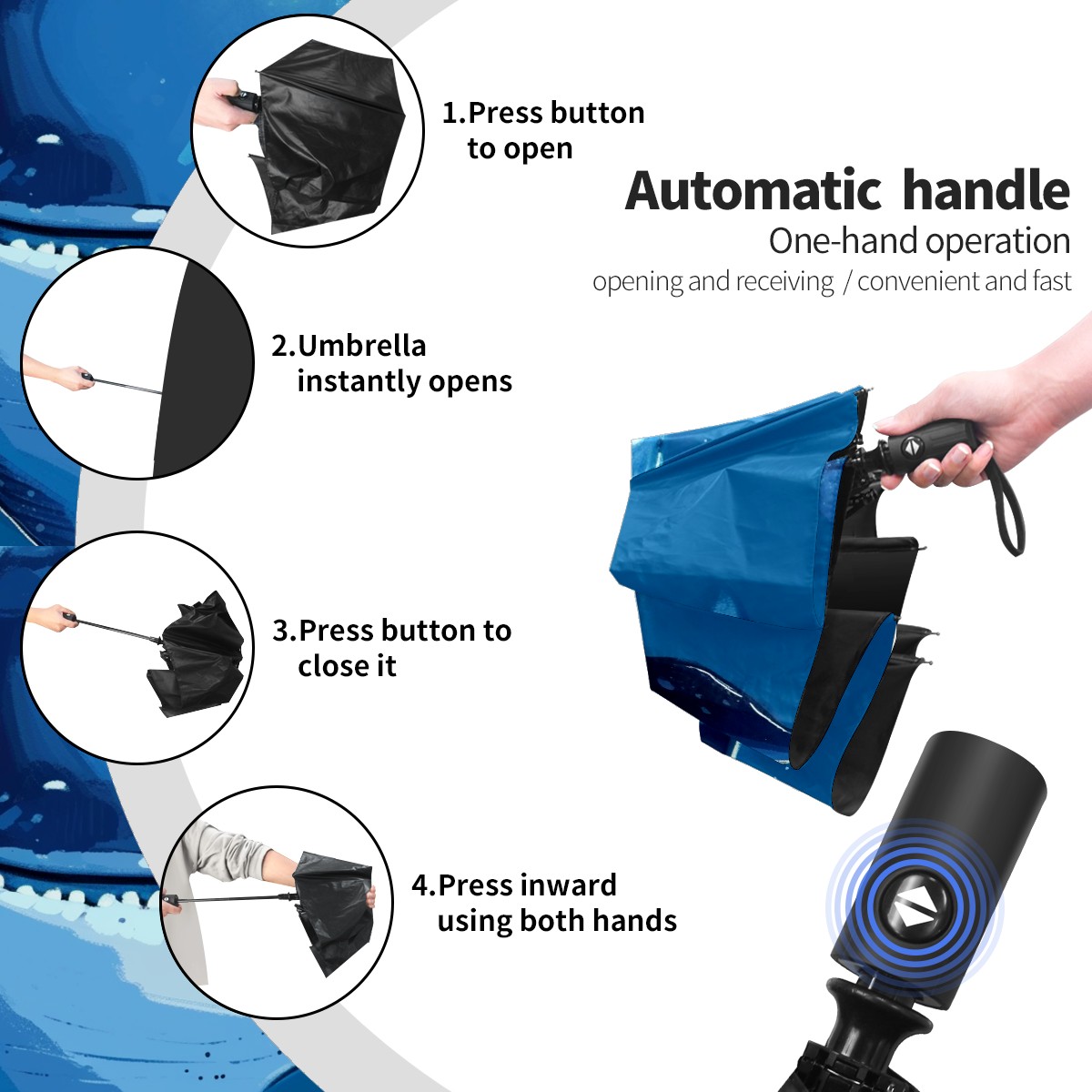 1.Press button to open

Automatic handle

One-hand operation

opening and receiving / convenient and fast

2.Umbrella instantly opens

3.Press button to close it

4.Press inward using both hands