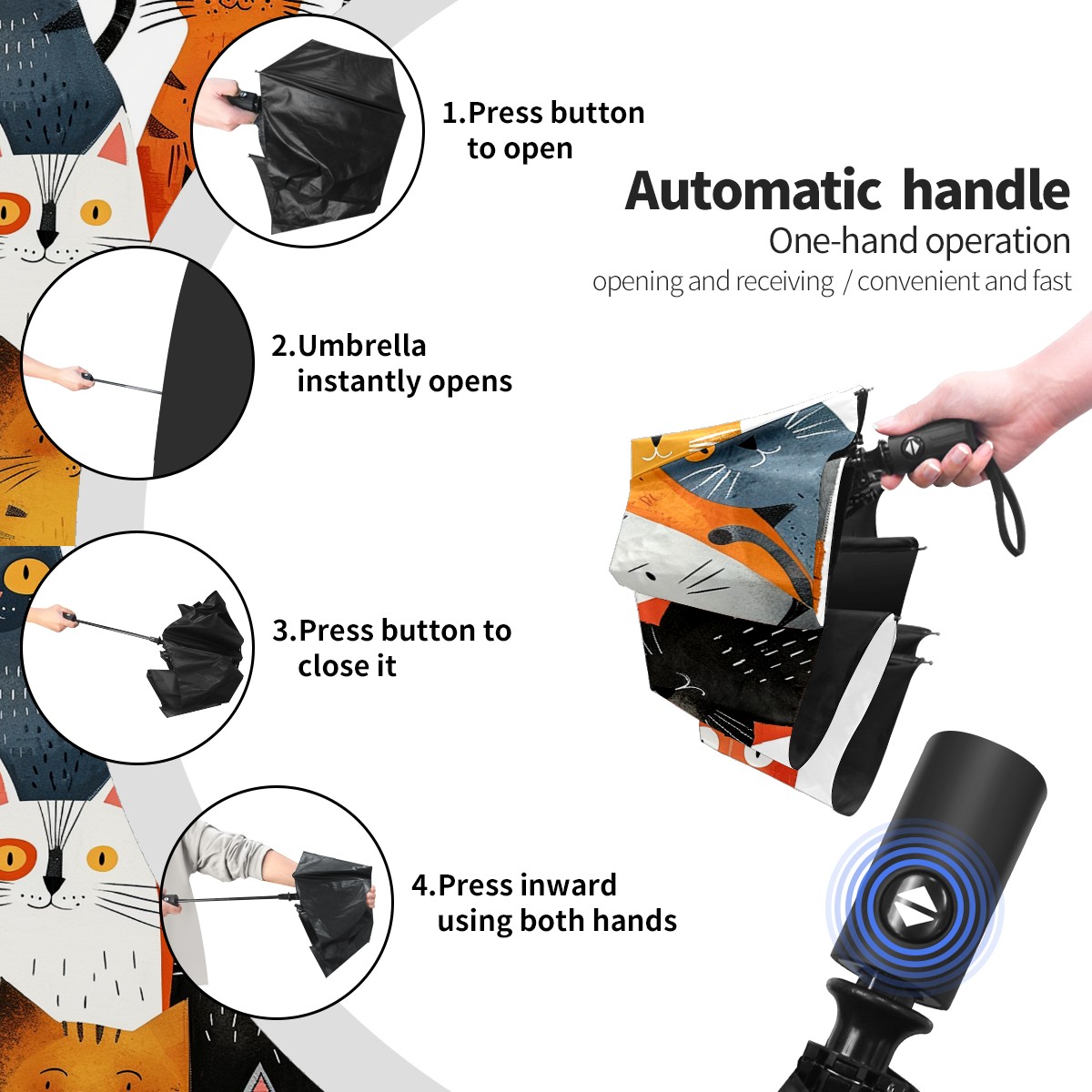 1.Press button to open

Automatic handle
One-hand operation
opening and receiving / convenient and fast

2.Umbrella instantly opens

3.Press button to close it

4.Press inward using both hands