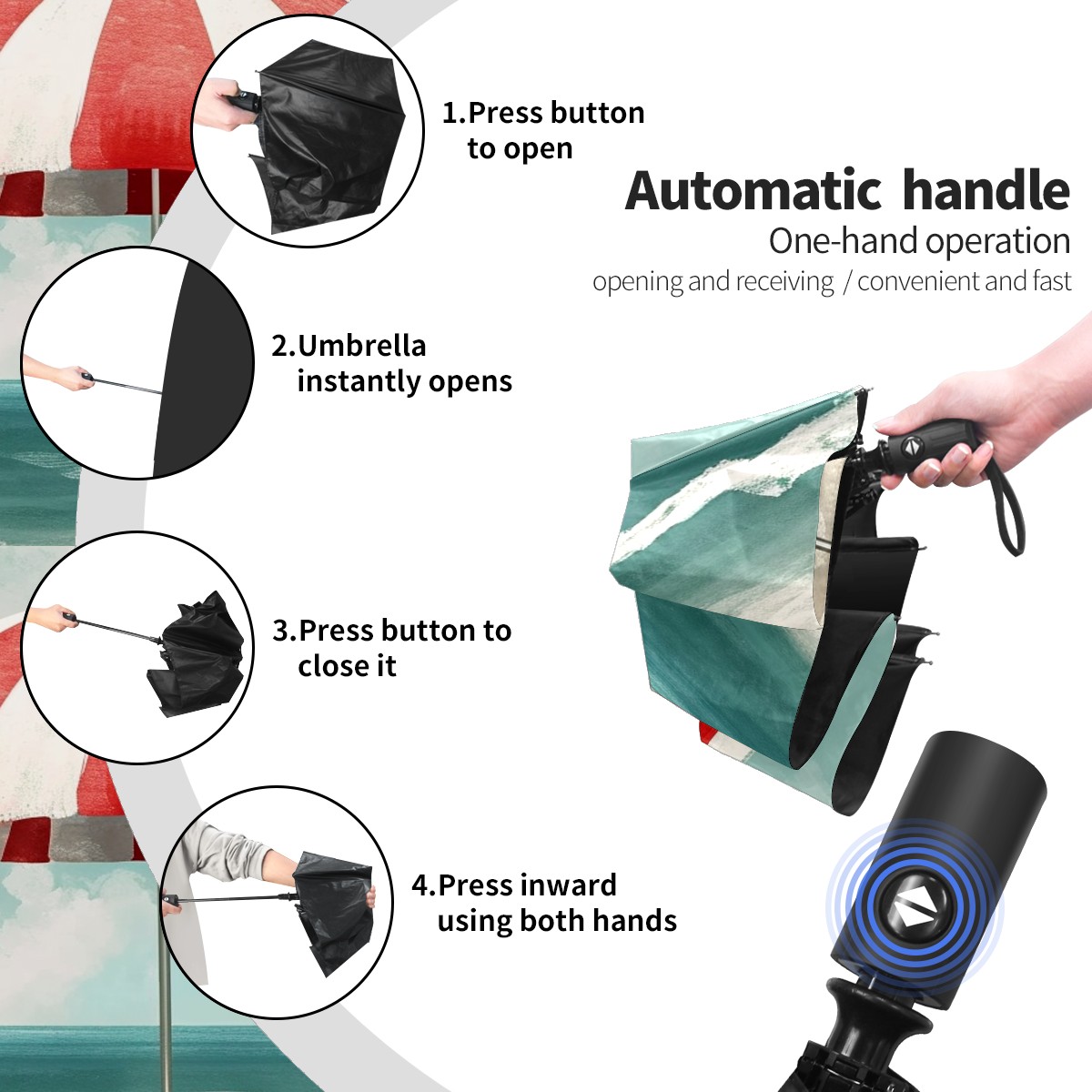 1.Press button to open

Automatic handle
One-hand operation
opening and receiving / convenient and fast

2.Umbrella instantly opens

3.Press button to close it

4.Press inward using both hands