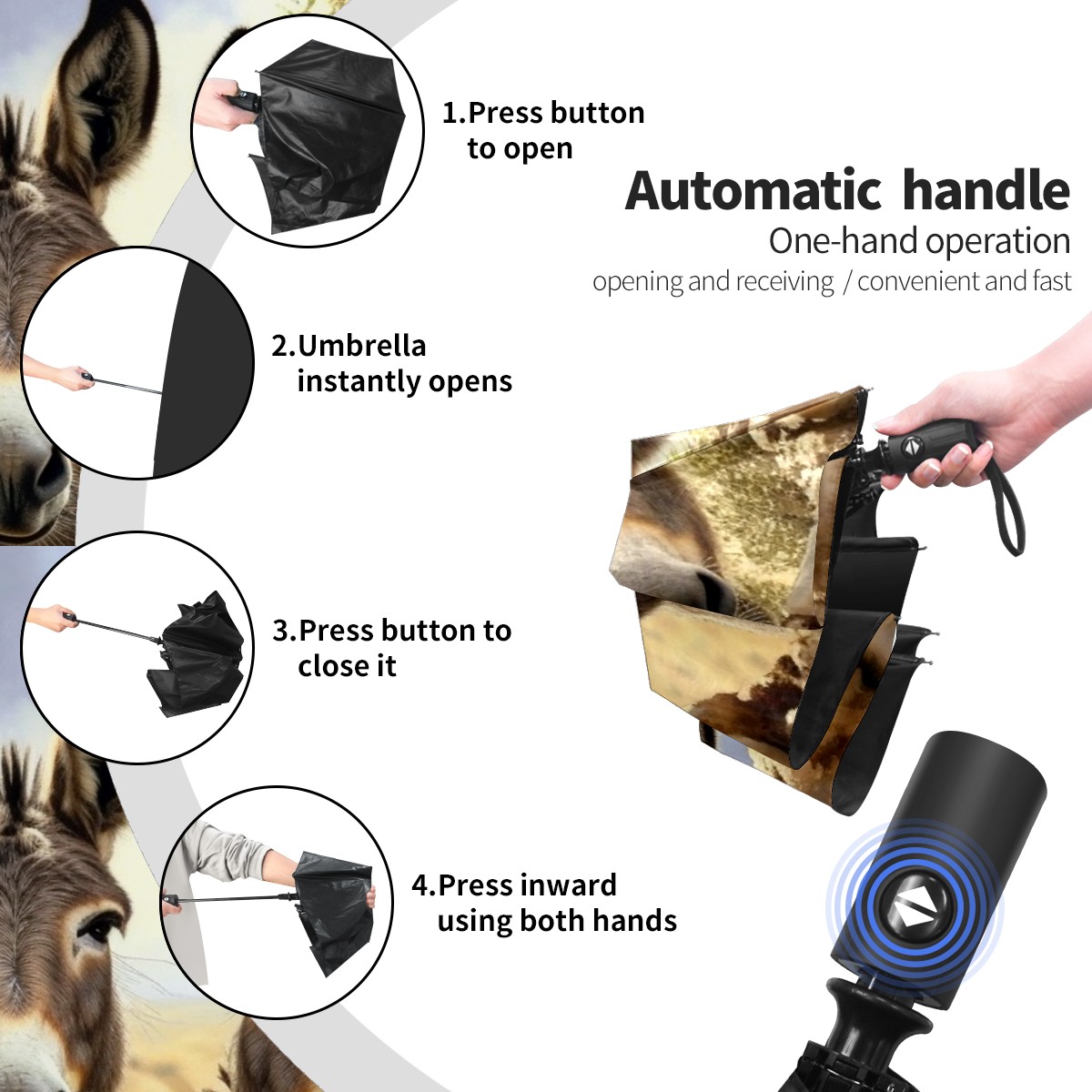 1.Press button to open

Automatic handle

One-hand operation

opening and receiving / convenient and fast

2.Umbrella instantly opens

3.Press button to close it

4.Press inward using both hands