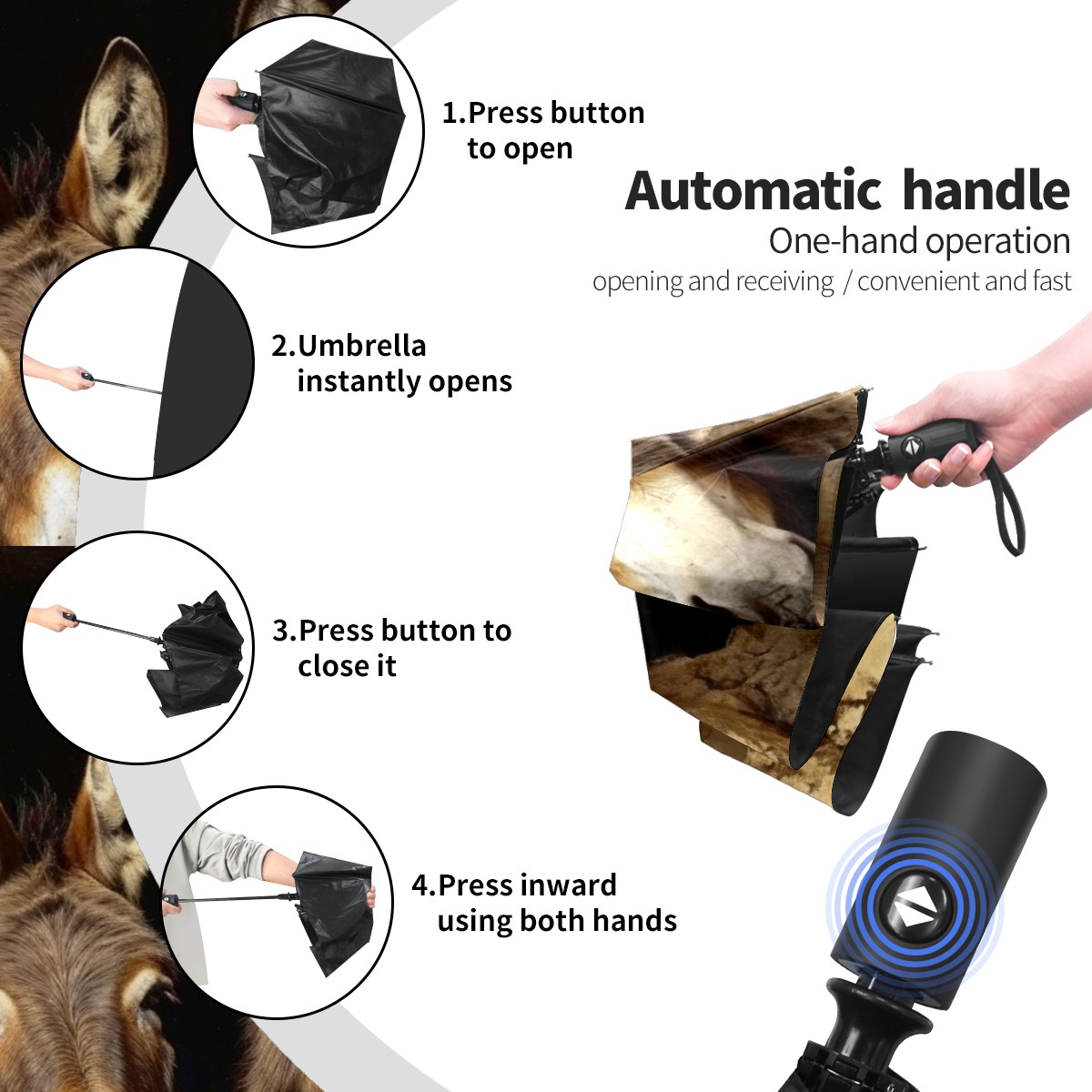 1.Press button to open

Automatic handle

One-hand operation

opening and receiving / convenient and fast

2.Umbrella instantly opens

3.Press button to close it

4.Press inward using both hands