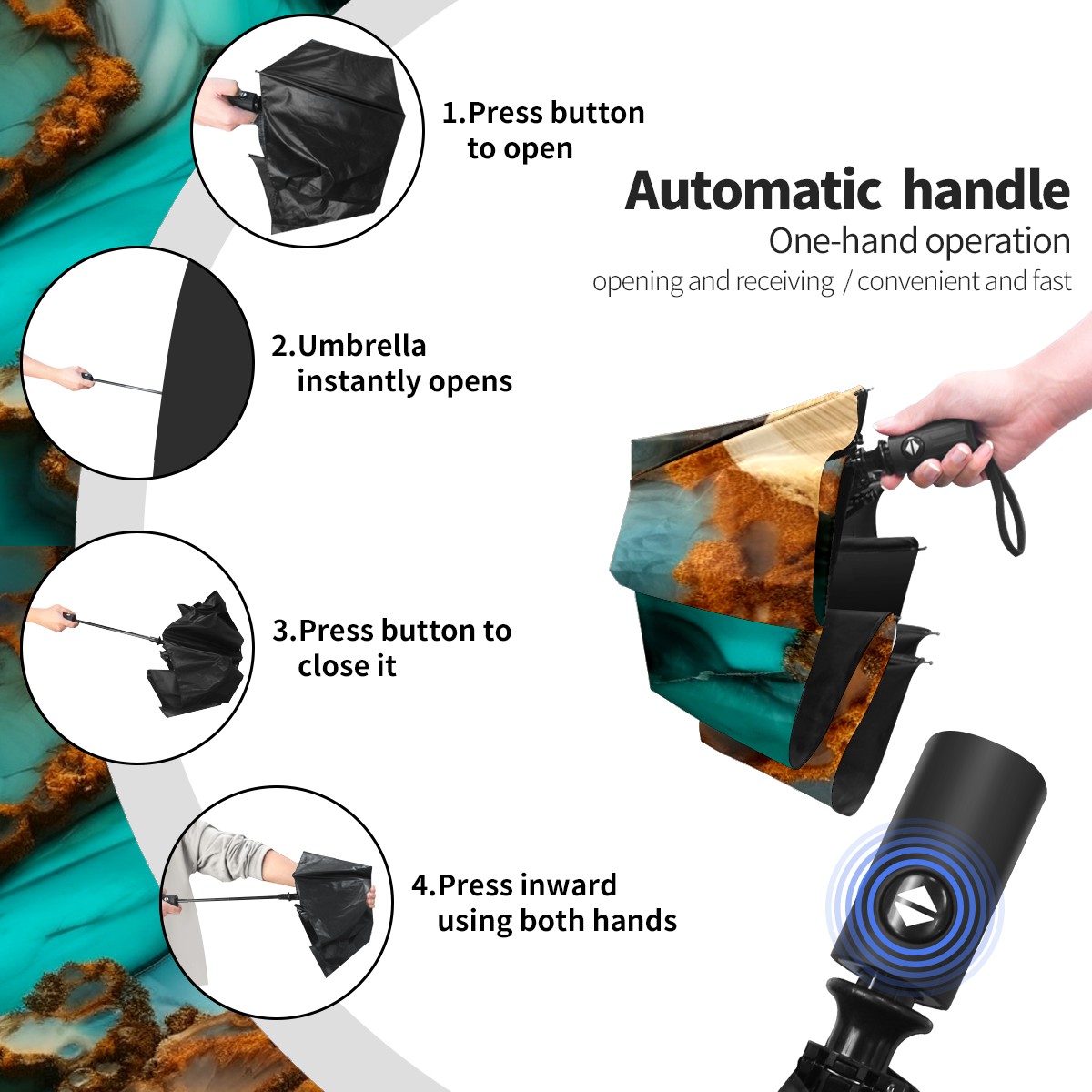 1.Press button to open

Automatic handle
One-hand operation
opening and receiving / convenient and fast

2.Umbrella instantly opens

3.Press button to close it

4.Press inward using both hands