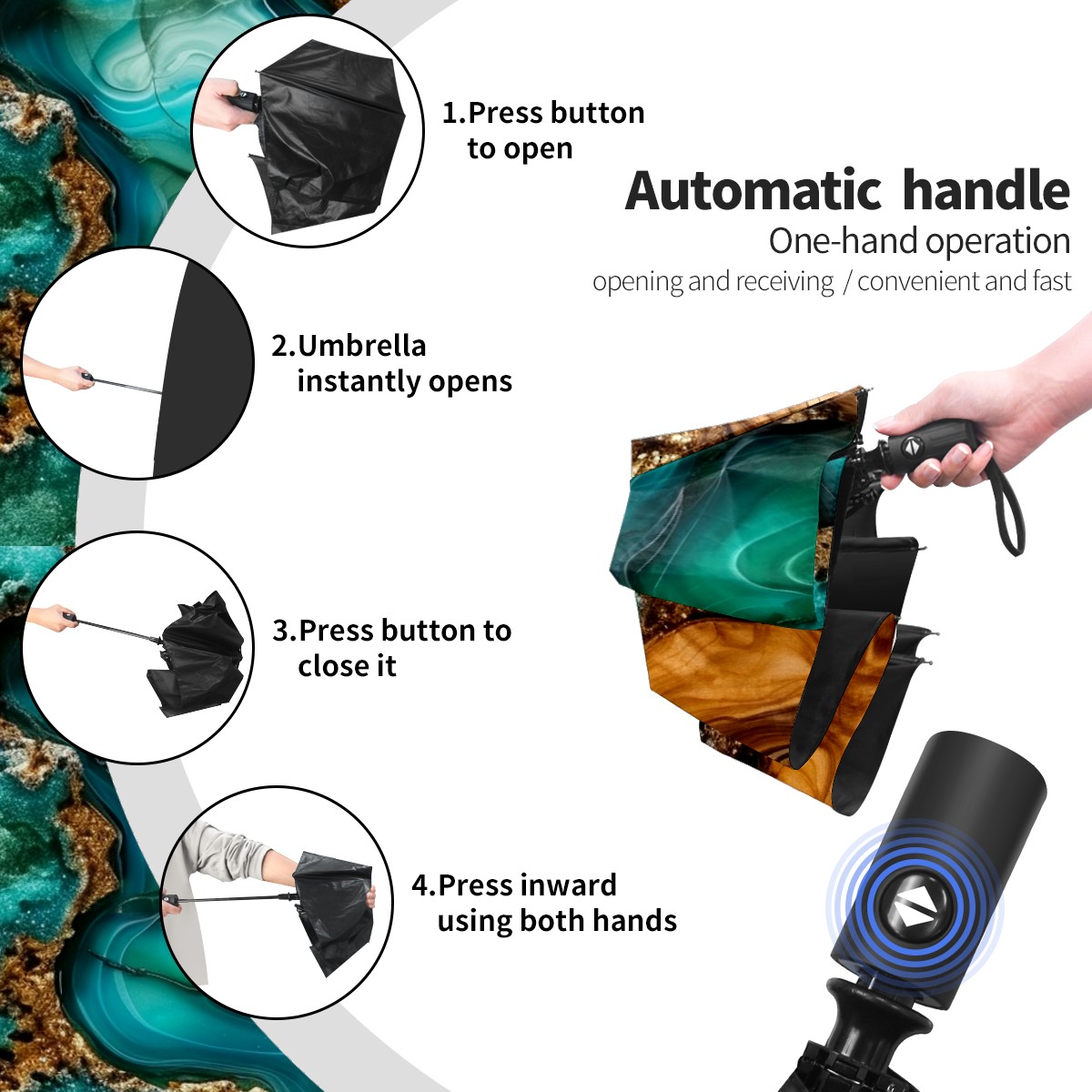 1.Press button to open

Automatic handle
One-hand operation
opening and receiving / convenient and fast

2.Umbrella instantly opens

3.Press button to close it

4.Press inward using both hands