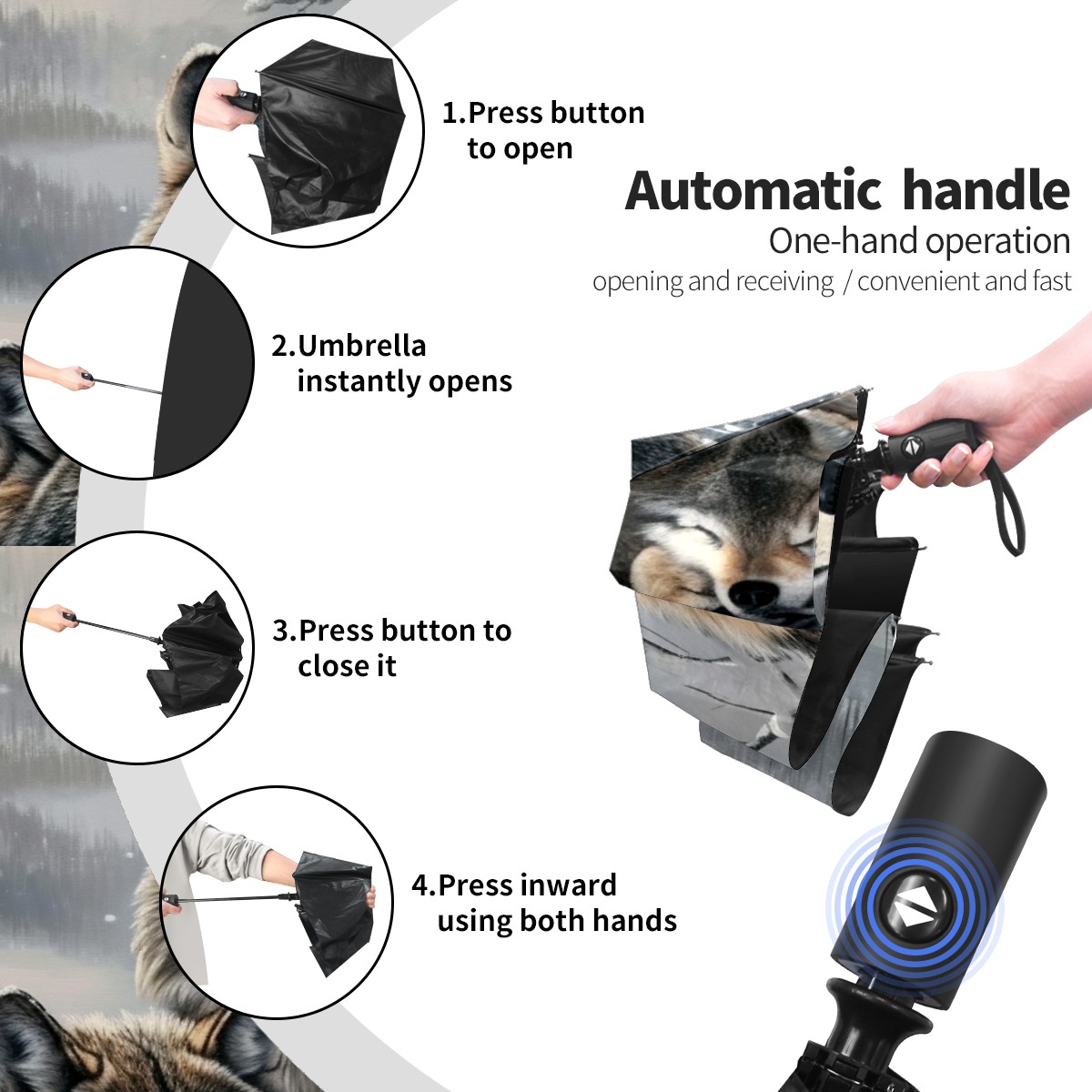 1.Press button to open

Automatic handle
One-hand operation
opening and receiving / convenient and fast

2.Umbrella instantly opens

3.Press button to close it

4.Press inward using both hands