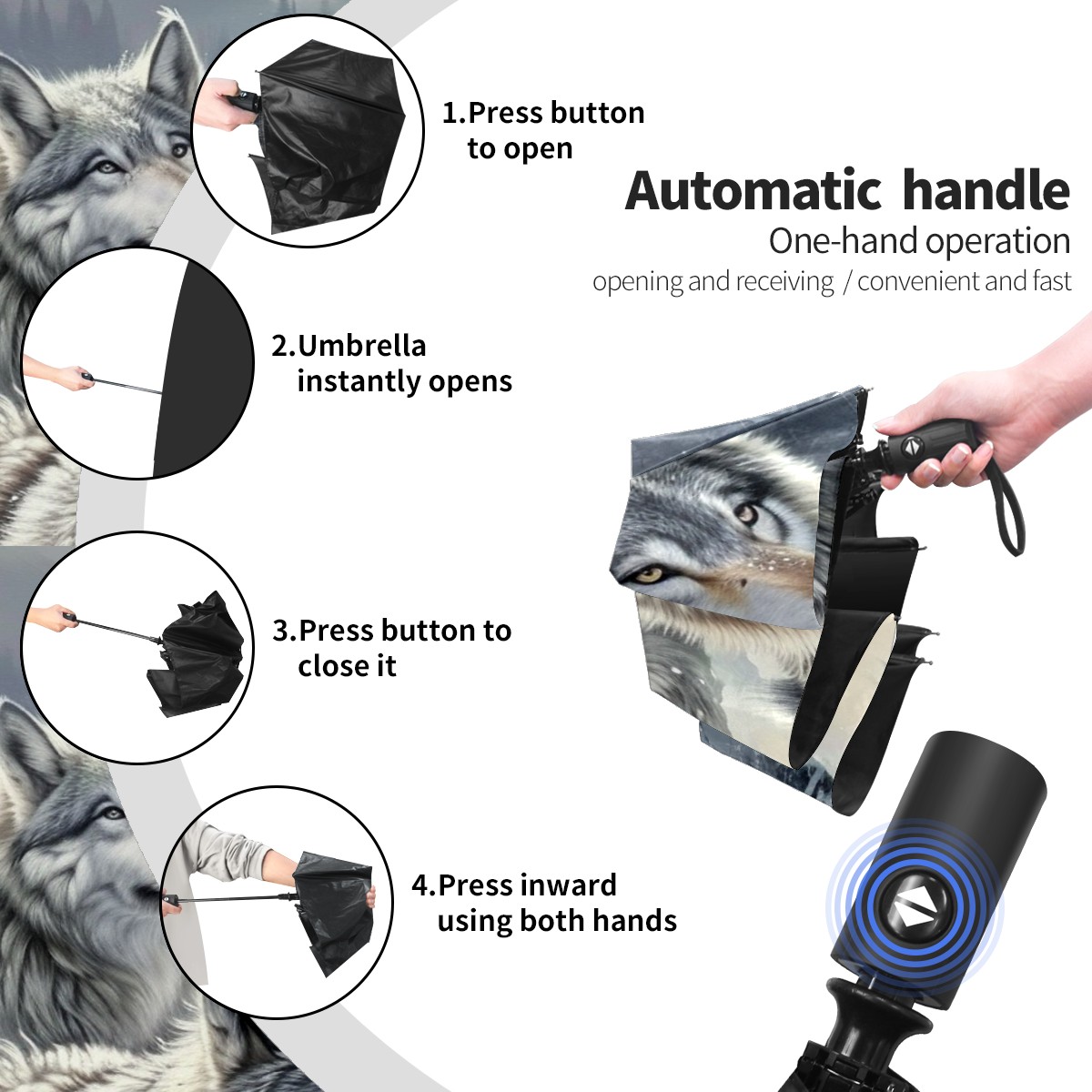 1.Press button to open

Automatic handle

One-hand operation

opening and receiving / convenient and fast

2.Umbrella instantly opens

3.Press button to close it

4.Press inward using both hands