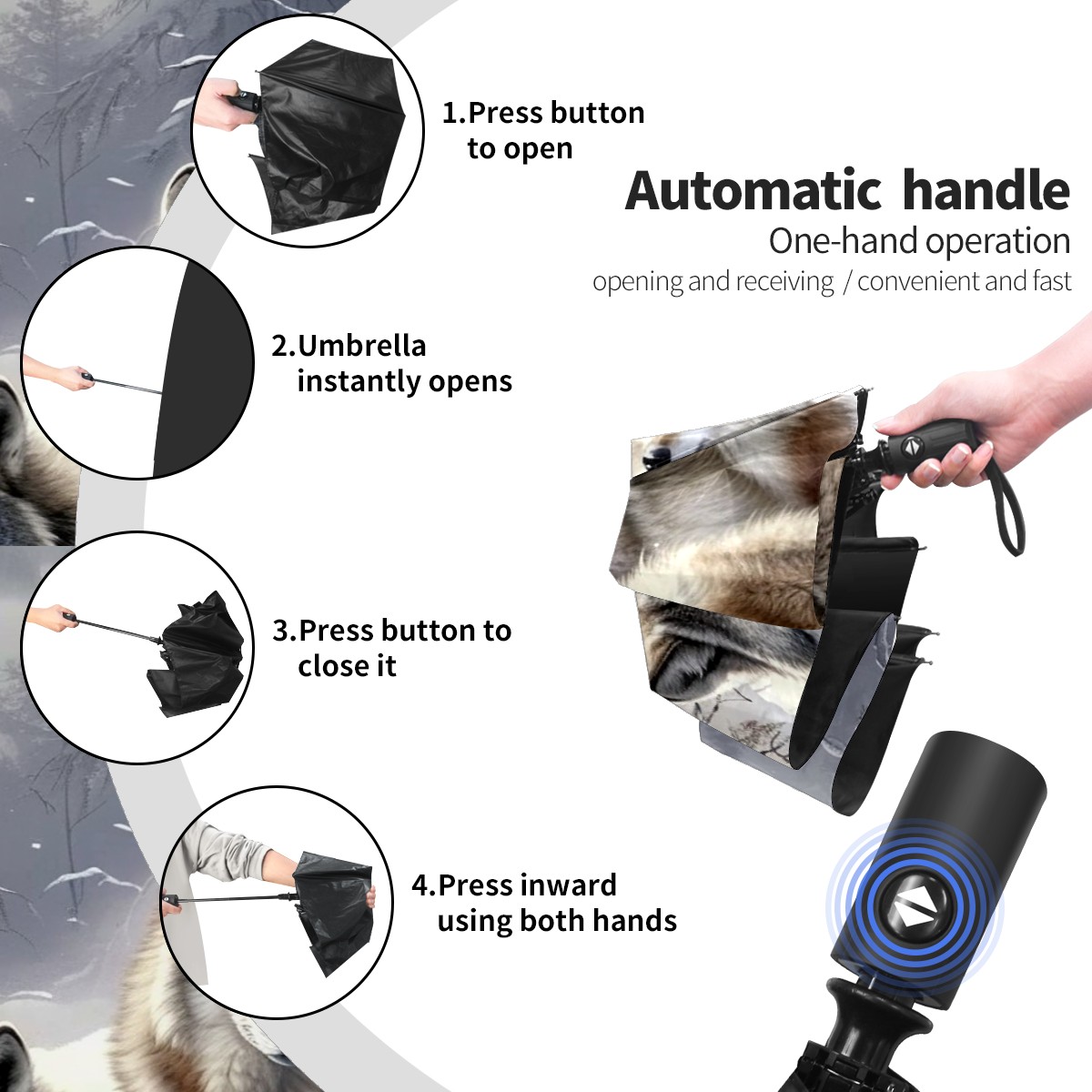 1.Press button to open

Automatic handle
One-hand operation
opening and receiving / convenient and fast

2.Umbrella instantly opens

3.Press button to close it

4.Press inward using both hands